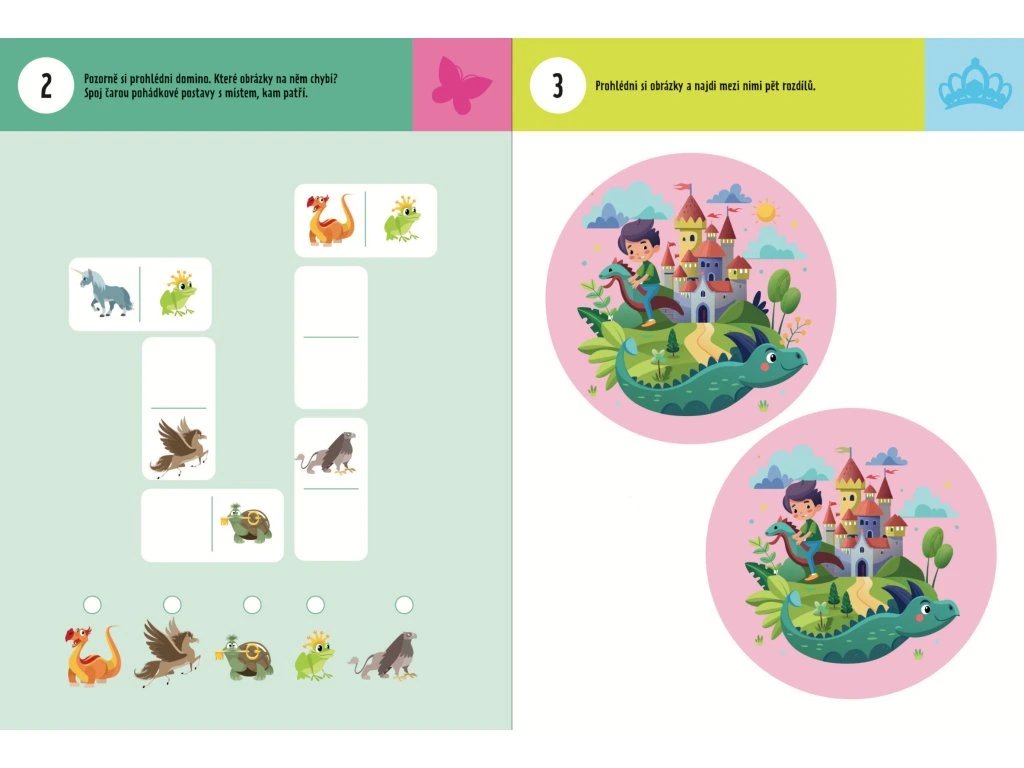 2

Pozorně si prohlédni domino. Které obrázky na něm chybí? Spoj čarou pohádkové postavy s místem, kam patří.

3

Prohlédni si obrázky a najdi mezi nimi pět rozdílů.