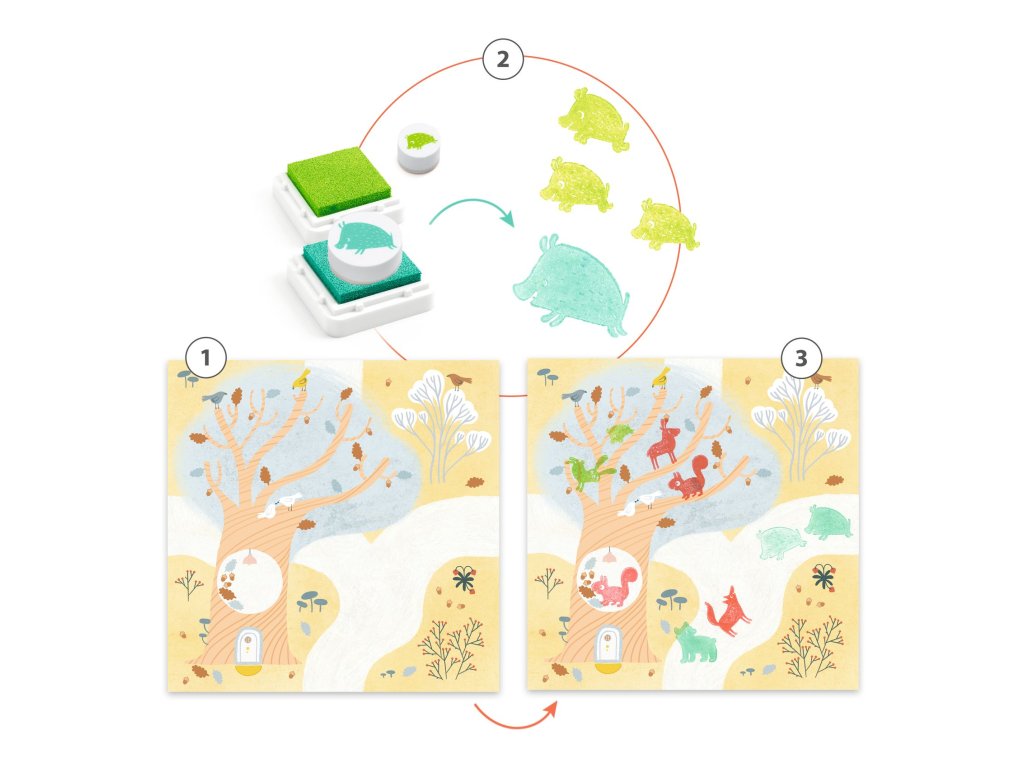 2

1

3