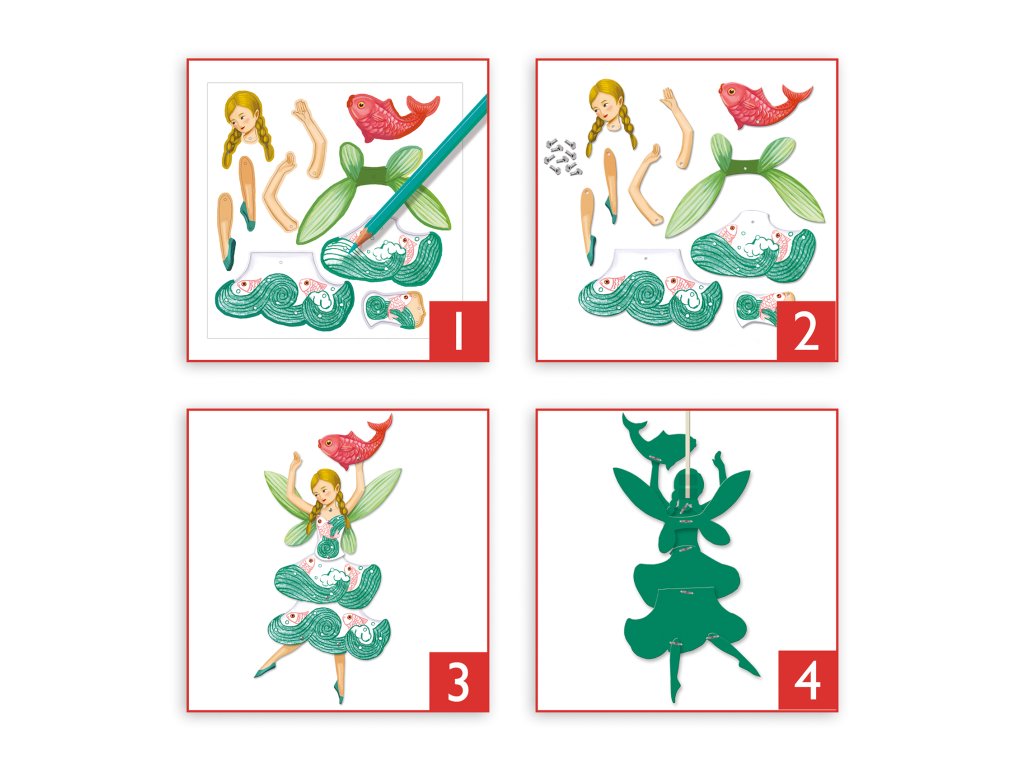 1

2

3

4