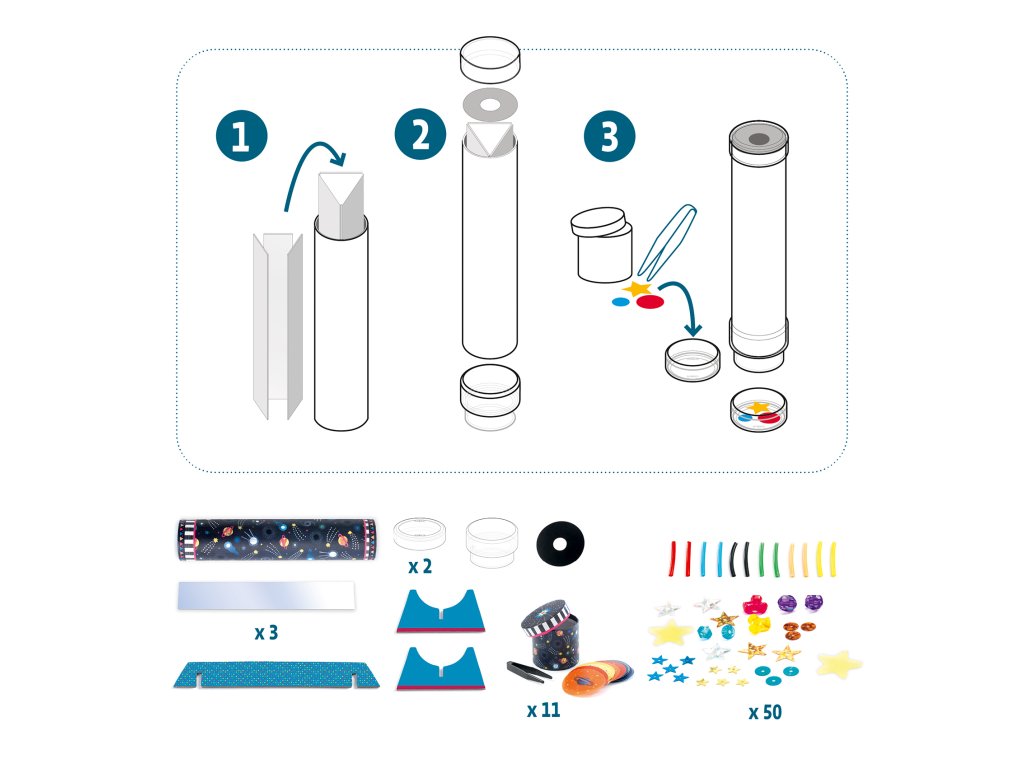 1

2

3

x 2

x 3

x 11

x 50