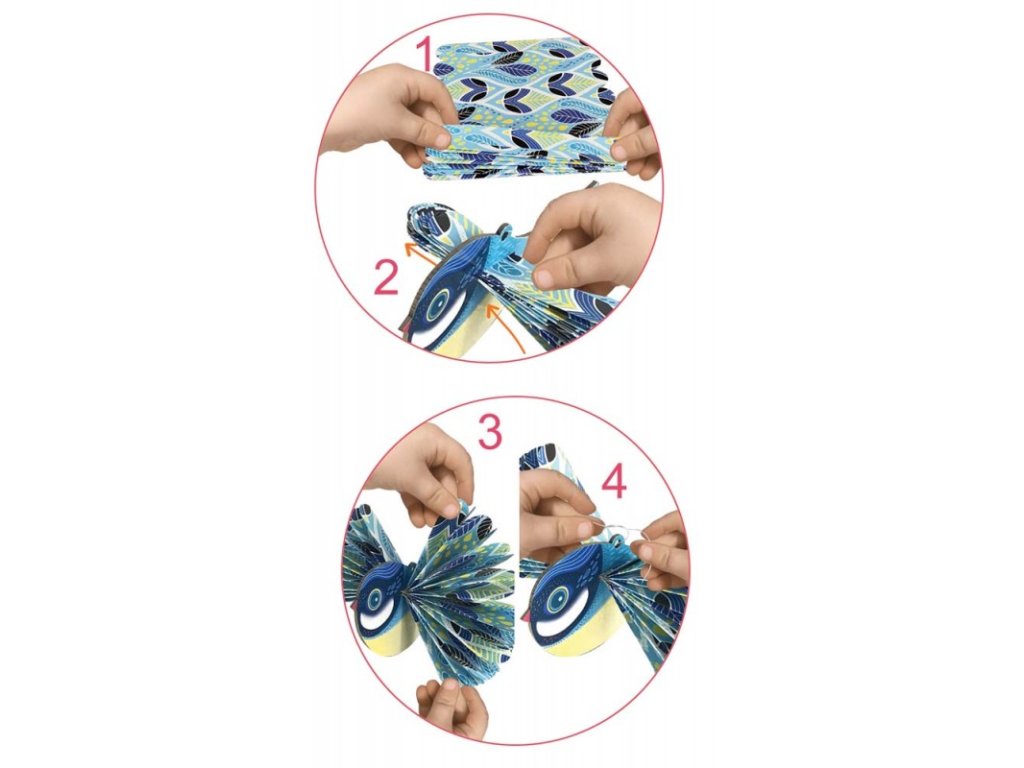 1
2
3
4