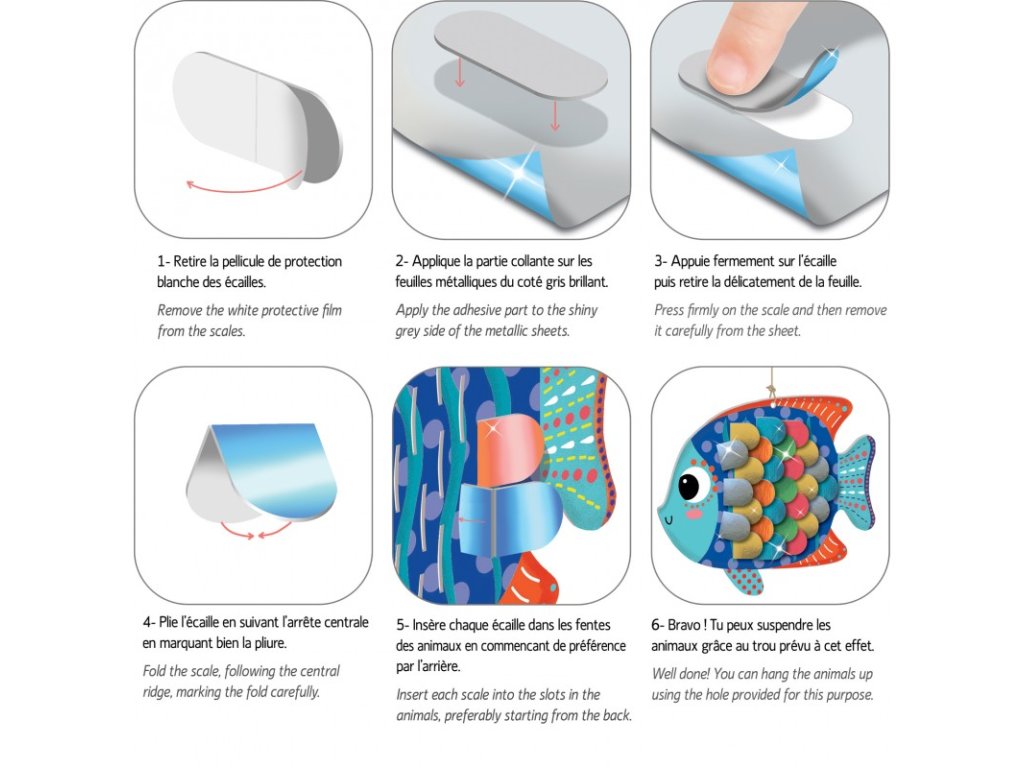 1- Retire la pellicule de protection blanche des écailles.

Remove the white protective film from the scales.

2- Applique la partie collante sur les feuilles métalliques du coté gris brillant.

Apply the adhesive part to the shiny grey side of the metallic sheets.

3- Appuie fermement sur l'écaille puis retire la délicatement de la feuille.

Press firmly on the scale and then remove it carefully from the sheet.

4- Plie l'écaille en suivant l'arrête centrale en marquant bien la pliure.

Fold the scale, following the central ridge, marking the fold carefully.

5- Insère chaque écaille dans les fentes des animaux en commencant de préférence par l'arrière.

Insert each scale into the slots in the animals, preferably starting from the back.

6- Bravo ! Tu peux suspendre les animaux grâce au trou prévu à cet effet.

Well done! You can hang the animals up using the hole provided for this purpose.