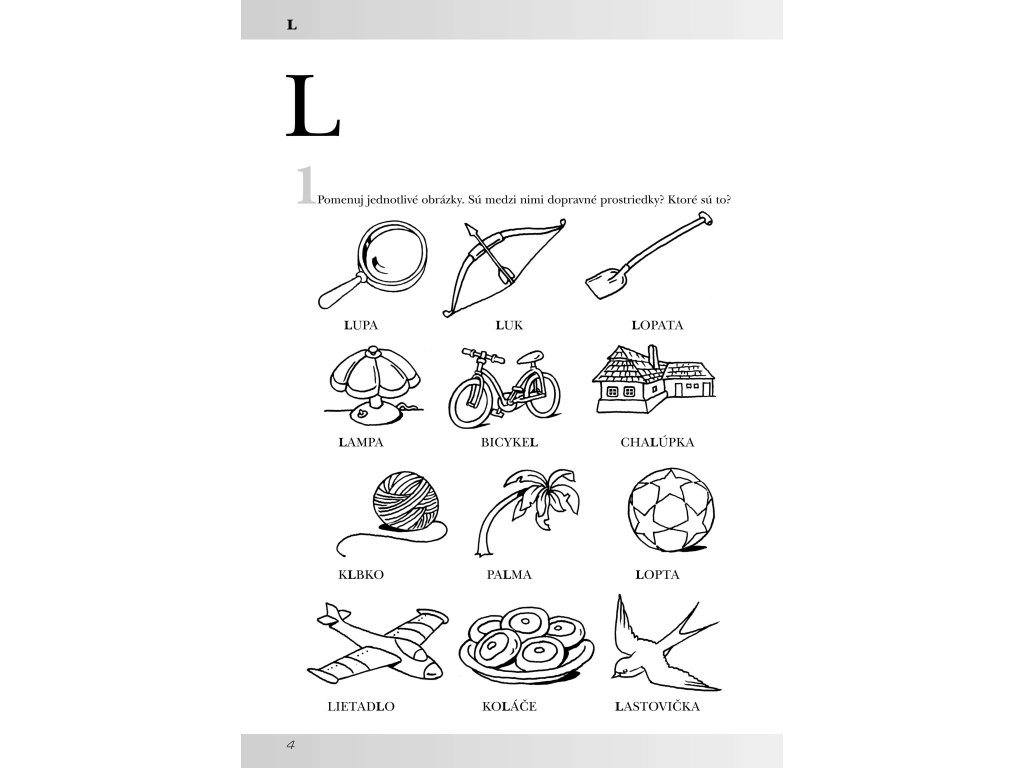 L

L

1 Pomenuj jednotlivé obrázky. Sú medzi nimi dopravné prostriedky? Ktoré sú to?

LUPA

LUK

LOPATA

LAMPA

BICYKEL

CHALÚPKA

KLBKO

PALMA

LOPTA

LIETADLO

KOLÁČE

LASTOVIČKA

4