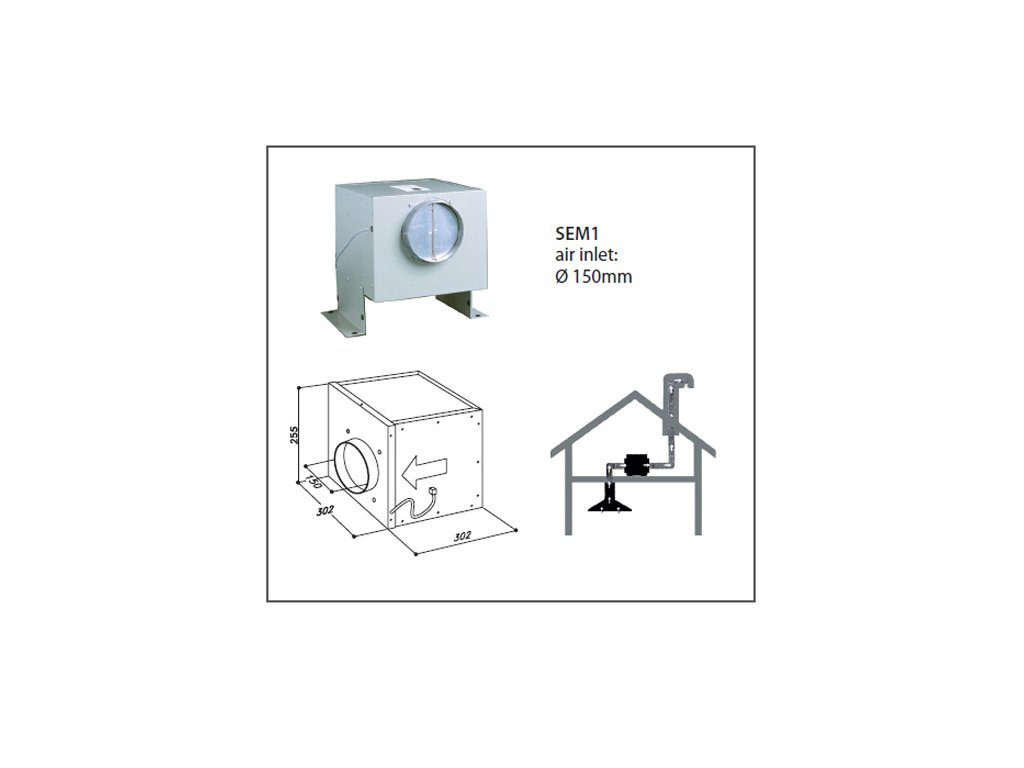 SEM1
air inlet:
Ø 150mm

255
150
302
302