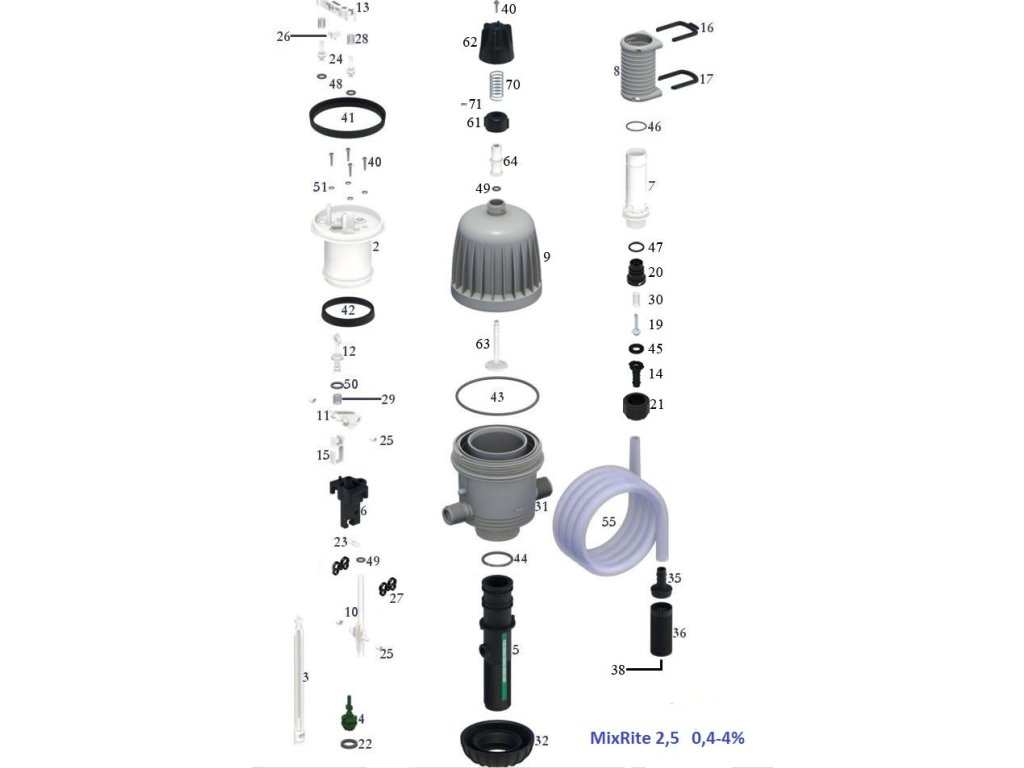 13
26
28
24
48
41
40
51
2
42
12
50
29
11
25
15
6
23
49
27
10
25
3
4
22
40
62
70
71
61
64
49
9
63
43
31
44
5
32
16
8
17
46
7
47
20
30
19
45
14
21
55
35
36
38
MixRite 2,5 0,4-4%