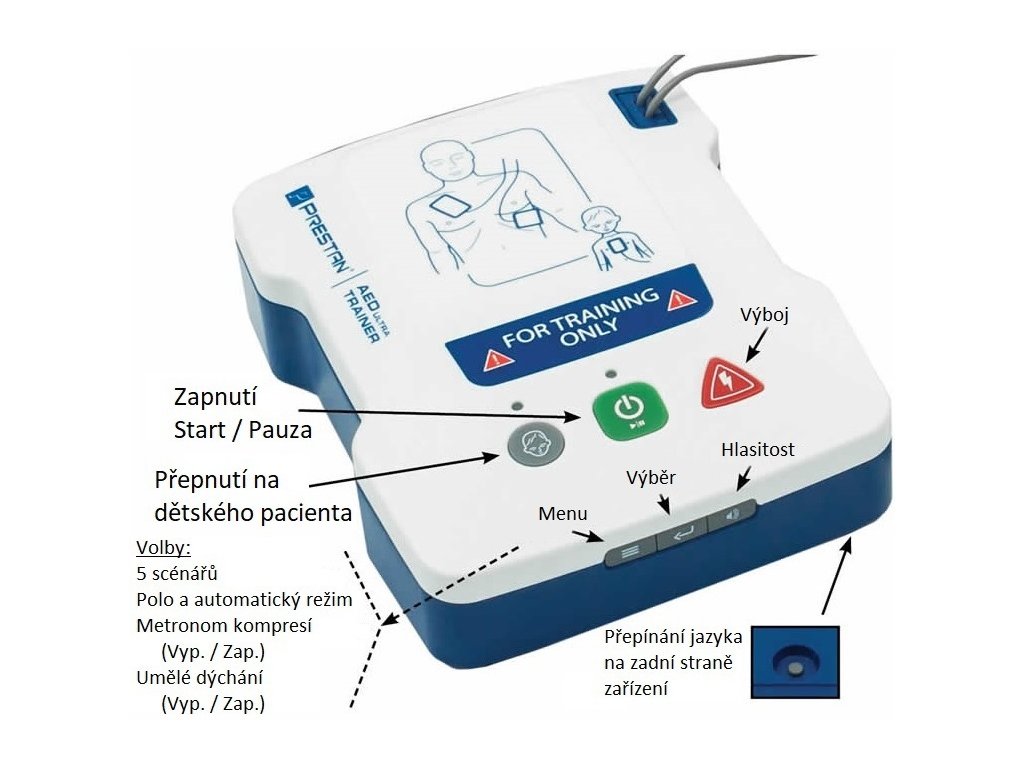 PRESTAN

AED ULTRA TRAINER

FOR TRAINING ONLY

Výboj

Zapnutí
Start / Pauza

Přepnutí na dětského pacienta

Hlasitost

Výběr

Menu

Volby:
5 scénářů
Polo a automatický režim
Metronom kompresí
(Vyp. / Zap.)
Umělé dýchání
(Vyp. / Zap.)

Přepínání jazyka na zadní straně zařízení