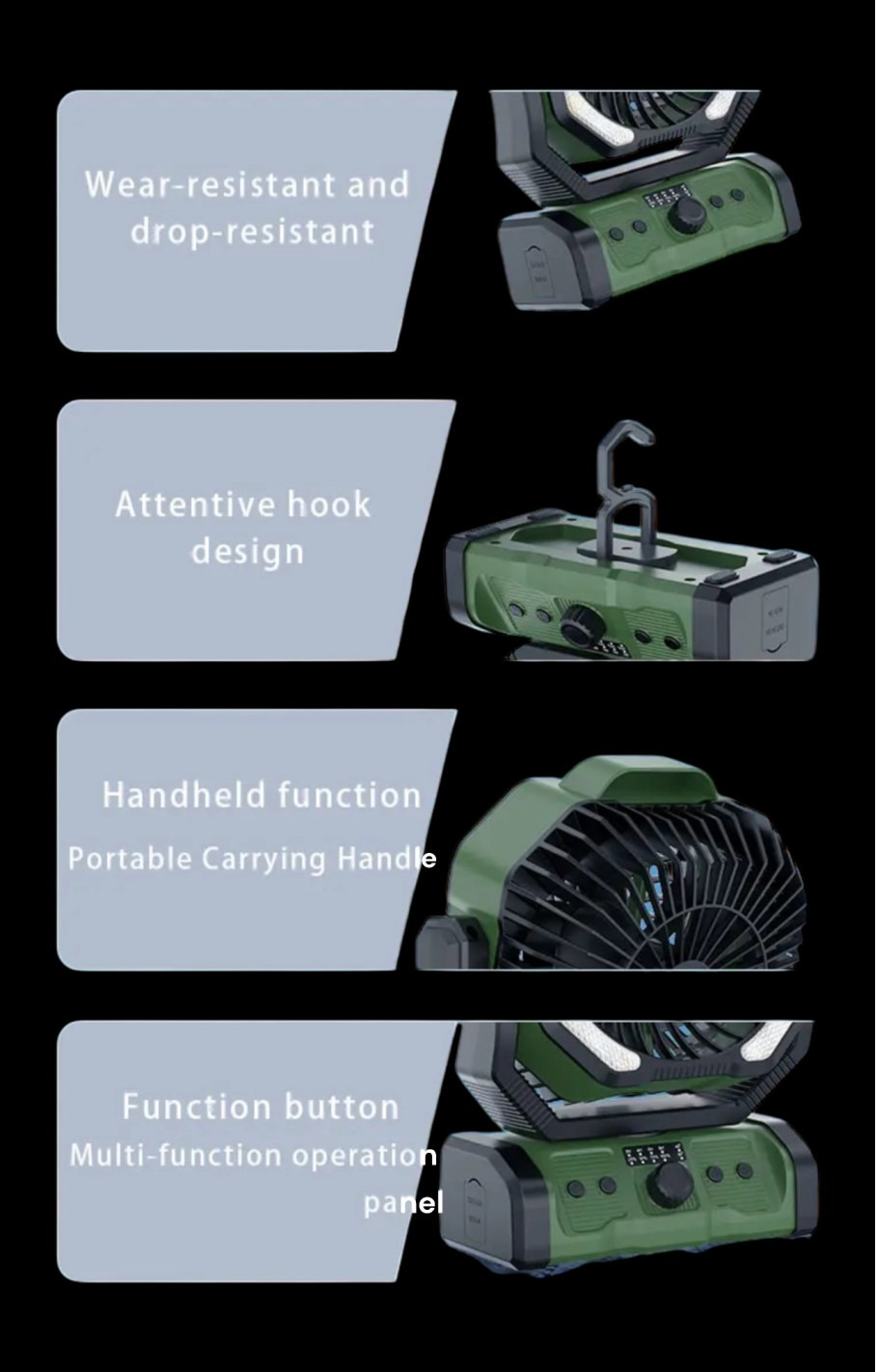 Wear-resistant and drop-resistant

Attentive hook design

Handheld function

Portable Carrying Handle

Function button

Multi-function operation panel