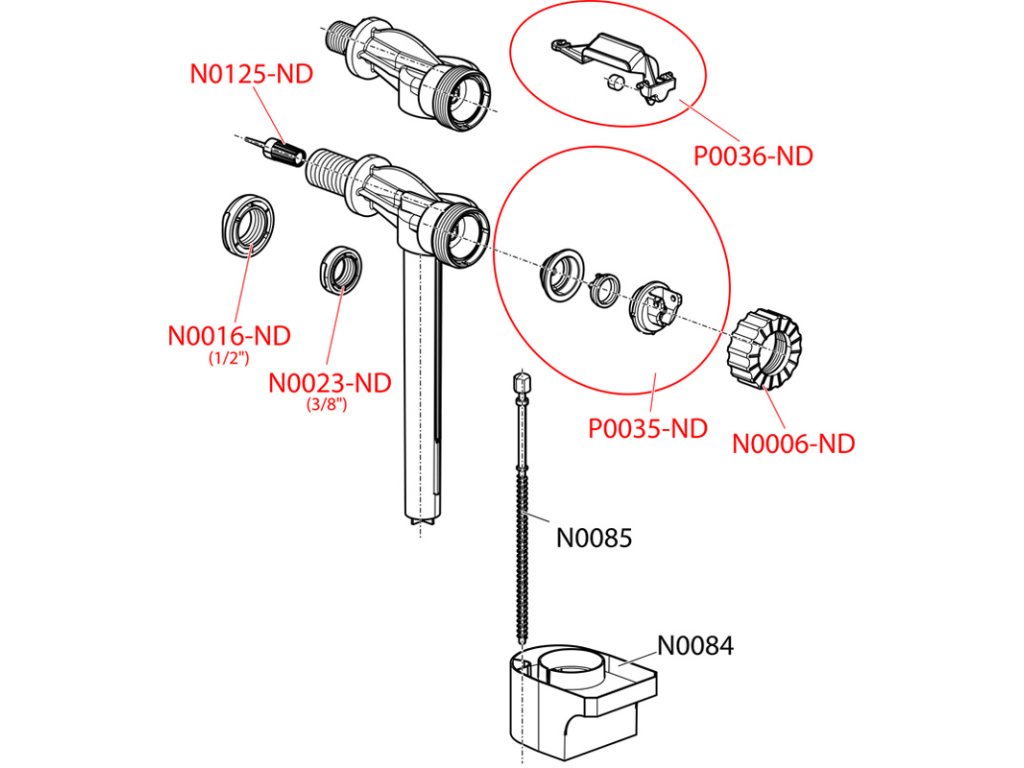 N0125-ND

P0036-ND

N0016-ND
(1/2")

N0023-ND
(3/8")

P0035-ND

N0006-ND

N0085

N0084