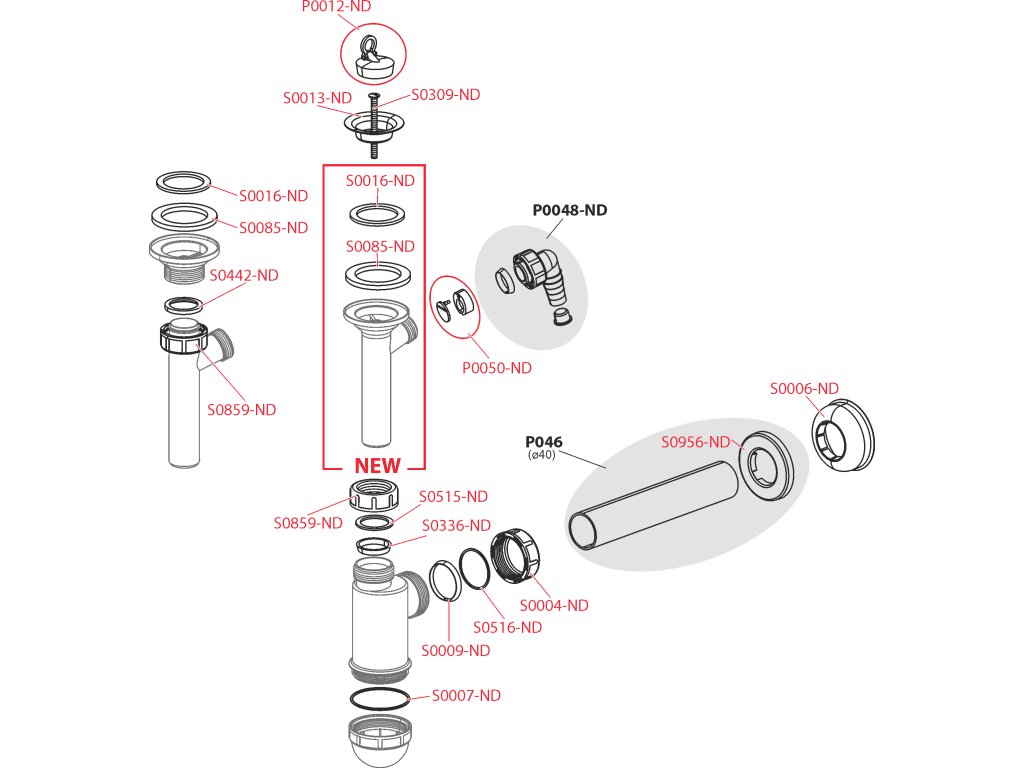 P0012-ND

S0013-ND
S0309-ND

S0016-ND
S0085-ND
S0442-ND
S0859-ND

S0016-ND
S0085-ND

NEW

P0048-ND

P0050-ND

S0006-ND
P046
(ø40)
S0956-ND

S0859-ND
S0515-ND
S0336-ND

S0004-ND
S0516-ND
S0009-ND

S0007-ND