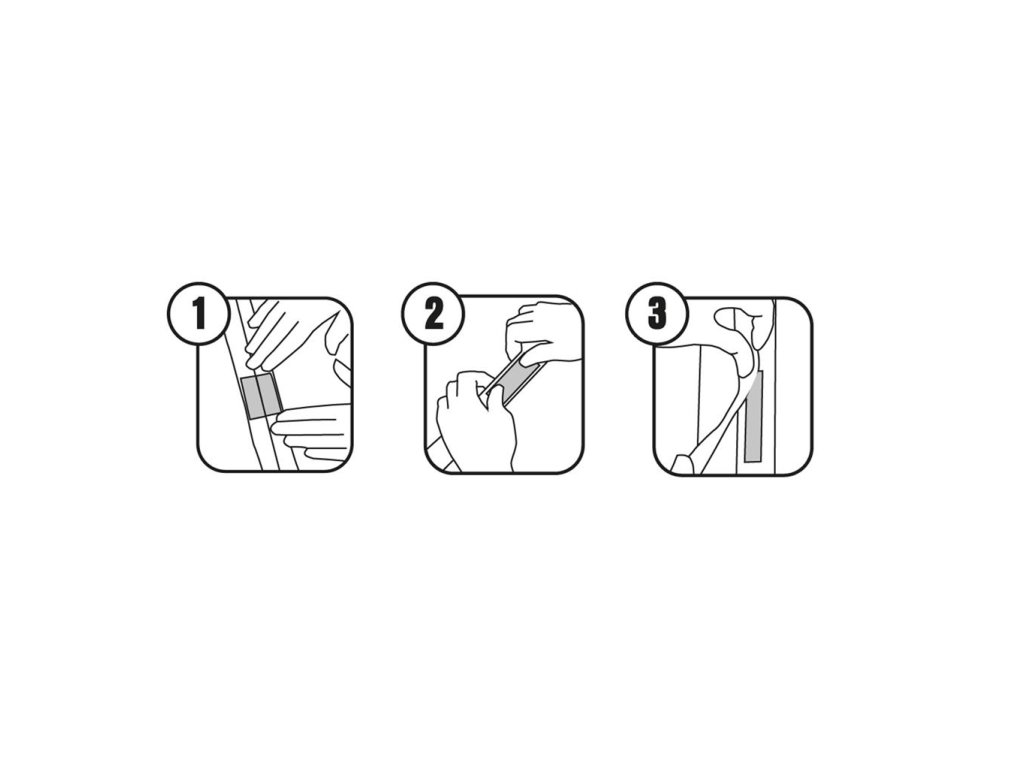 1

2

3