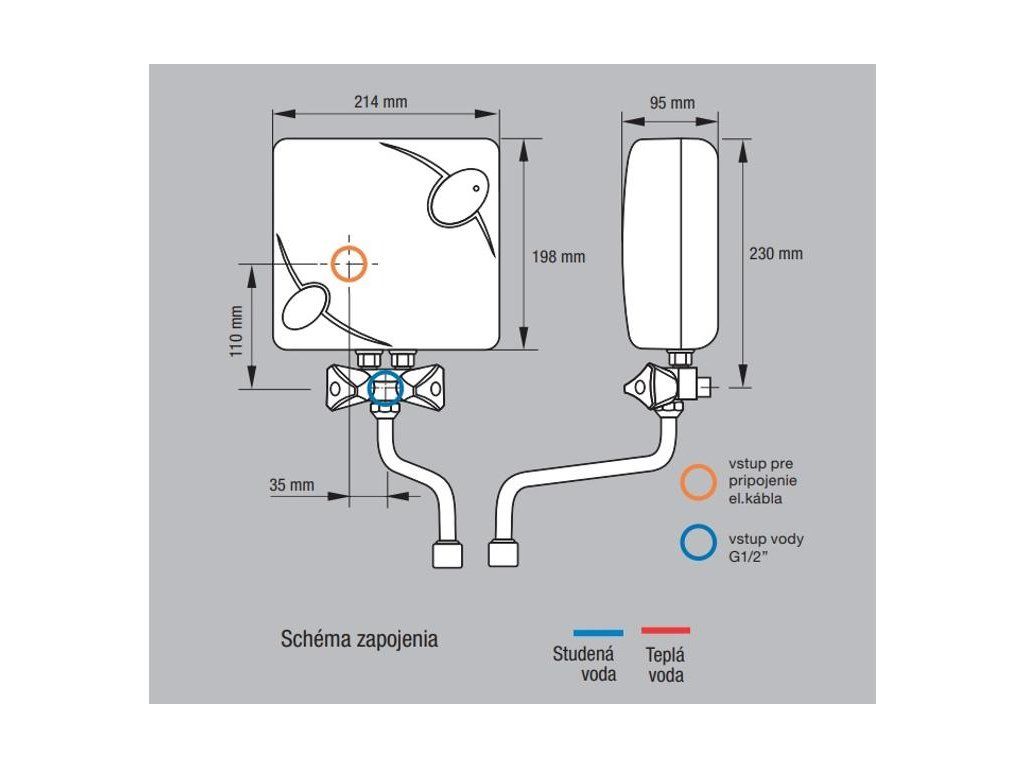 214 mm

95 mm

198 mm

230 mm

110 mm

35 mm

vstup pre pripojenie el.kábla

vstup vody G1/2"

Schéma zapojenia

Studená voda

Teplá voda