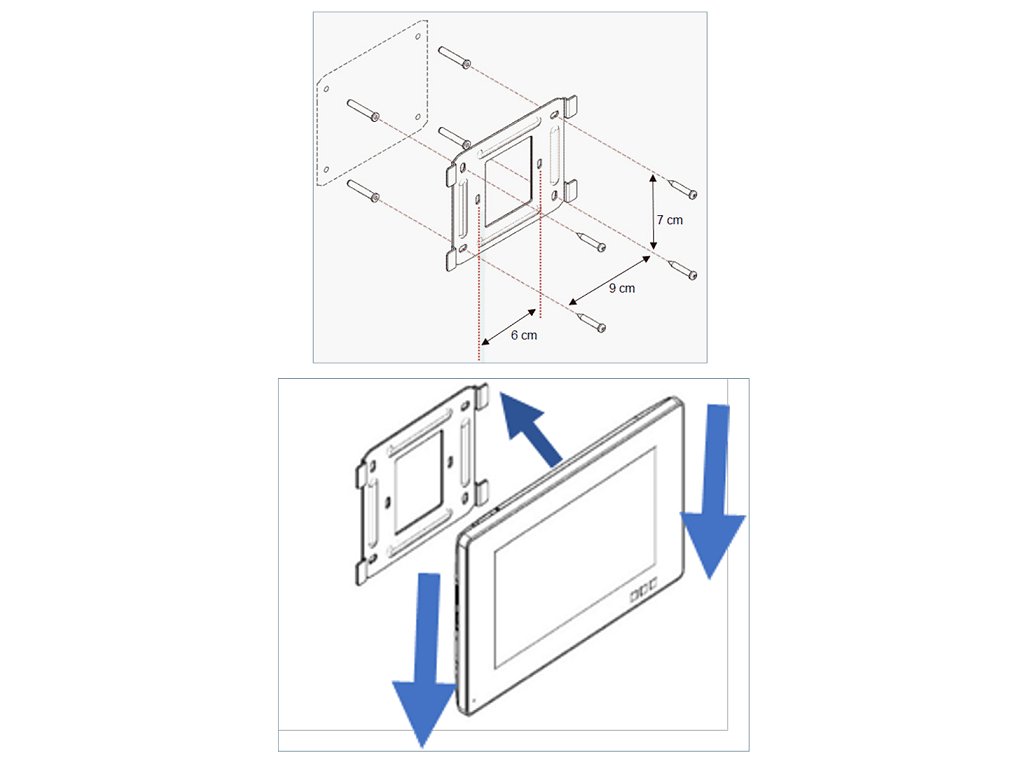 7 cm

9 cm

6 cm