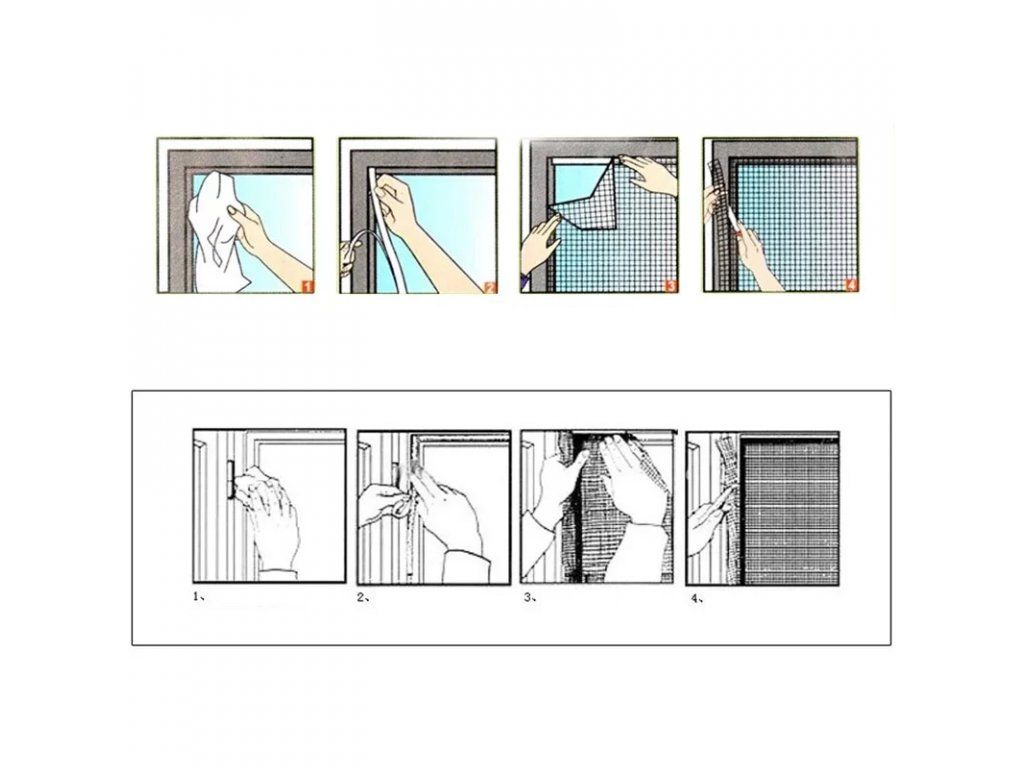 1
2
3
4

1、
2、
3、
4、