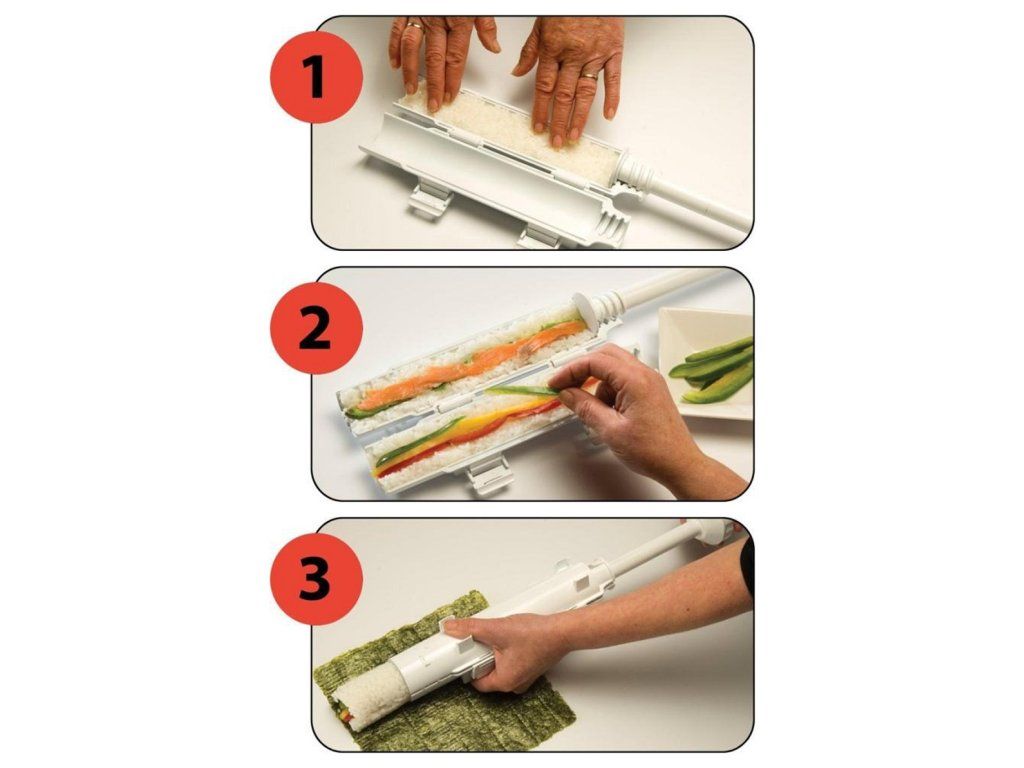 1

2

3