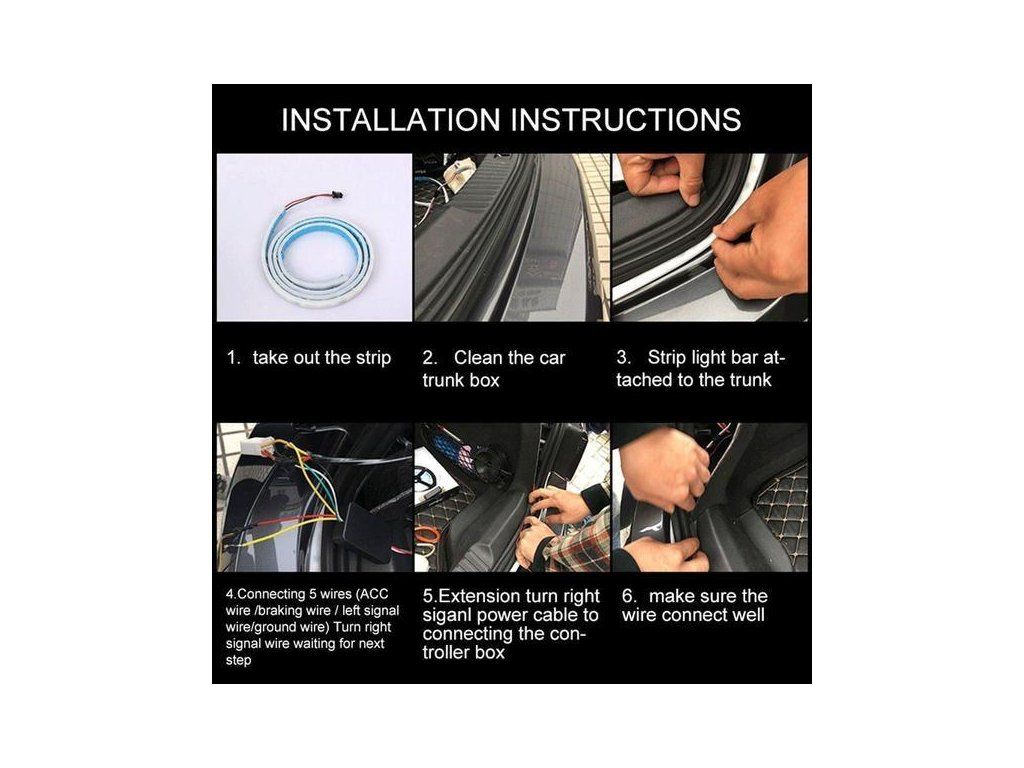 INSTALLATION INSTRUCTIONS

1. take out the strip

2. Clean the car trunk box

3. Strip light bar attached to the trunk

4.Connecting 5 wires (ACC wire /braking wire / left signal wire/ground wire) Turn right signal wire waiting for next step

5.Extension turn right siganl power cable to connecting the controller box

6. make sure the wire connect well