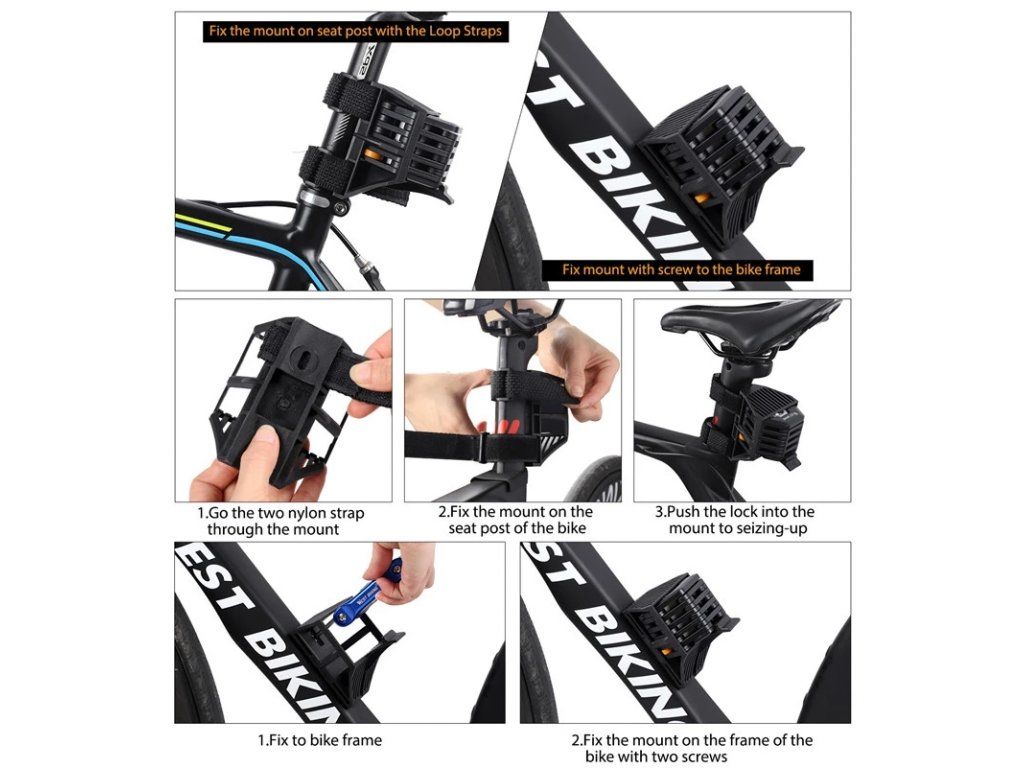 Fix the mount on seat post with the Loop Straps

EST BIKIN

Fix mount with screw to the bike frame

1.Go the two nylon strap through the mount

2.Fix the mount on the seat post of the bike

3.Push the lock into the mount to seizing-up

EST BIKIN

EST BIKIN

1.Fix to bike frame

2.Fix the mount on the frame of the bike with two screws