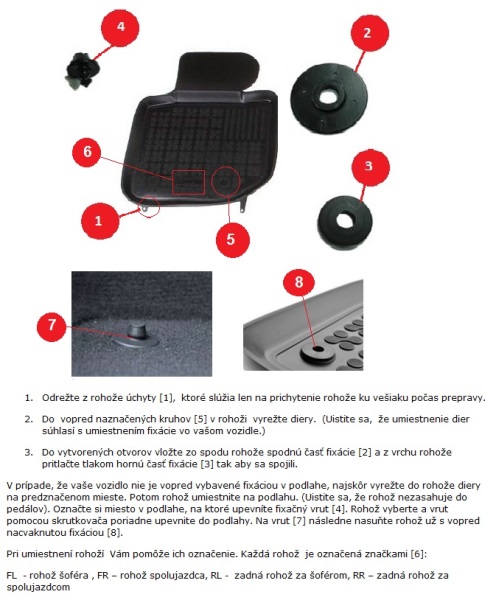 4

2

6

3

1

5

7

8

1. Odrežte z rohože úchyty [1], ktoré slúžia len na prichytenie rohože ku vešiaku počas prepravy.

2. Do vopred naznačených kruhov [5] v rohoži vyrežte diery. (Uistite sa, že umiestnenie dier súhlasí s umiestnením fixácie vo vašom vozidle.)

3. Do vytvorených otvorov vložte zo spodu rohože spodnú časť fixácie [2] a z vrchu rohože pritlačte tlakom hornú časť fixácie [3] tak aby sa spojili.

V prípade, že vaše vozidlo nie je vopred vybavené fixáciou v podlahe, najskôr vyrežte do rohože diery na predznačenom mieste. Potom rohož umiestnite na podlahu. (Uistite sa, že rohož nezasahuje do pedálov). Označte si miesto v podlahe, na ktoré upevníte fixačný vrut [4]. Rohož vyberte a vrut pomocou skrutkovača poriadne upevnite do podlahy. Na vrut [7] následne nasuňte rohož už s vopred nacvaknutou fixáciou [8].

Pri umiestnení rohoží Vám pomôže ich označenie. Každá rohož je označená značkami [6]:

FL - rohož šoféra , FR – rohož spolujazdca, RL - zadná rohož za šoférom, RR – zadná rohož za spolujazdcom