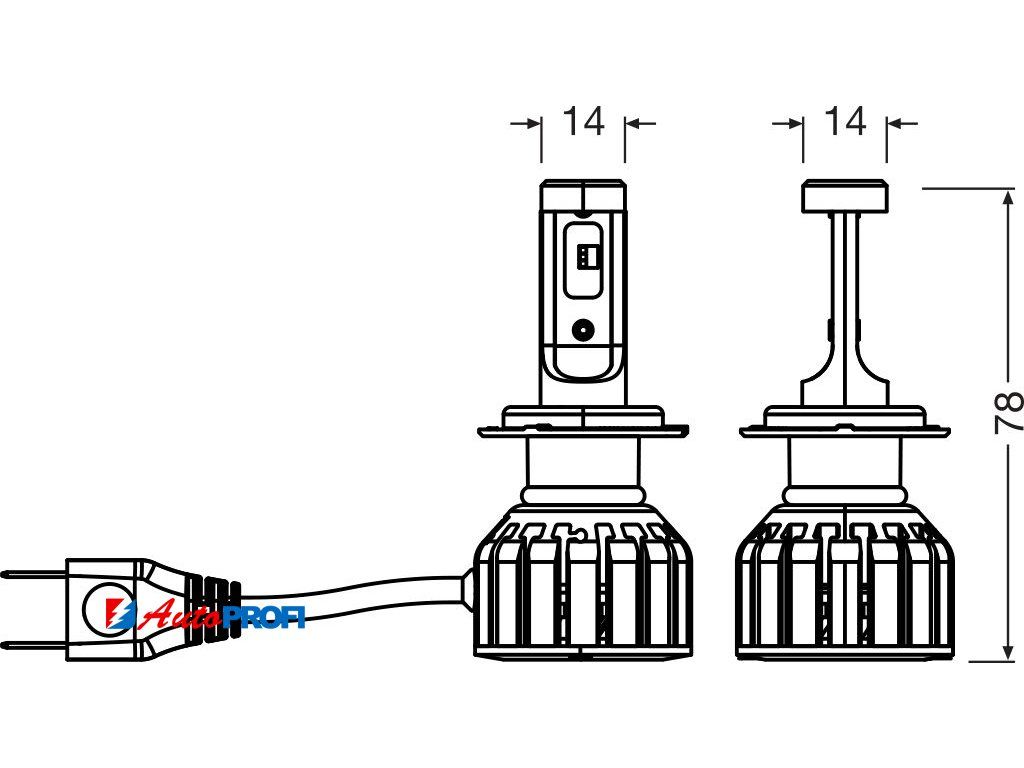 14

14

78

Auto PROFI