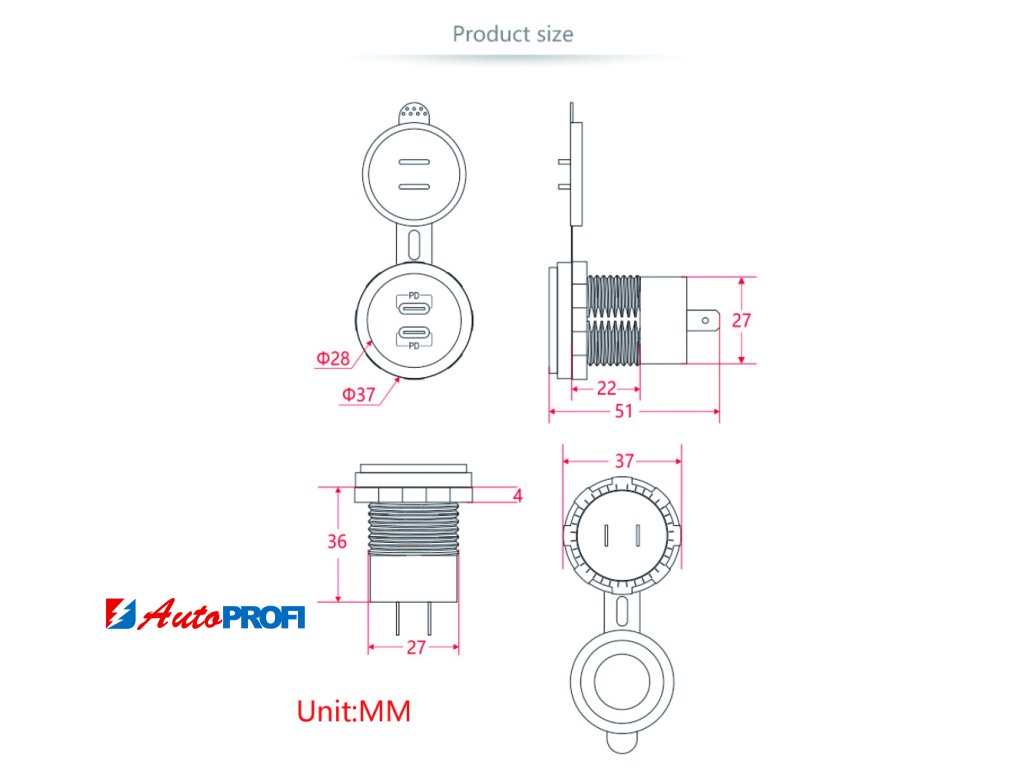 Product size

PD

PD

Φ28

Φ37

27

22

51

37

4

36

27

AutoPROFI

Unit:MM