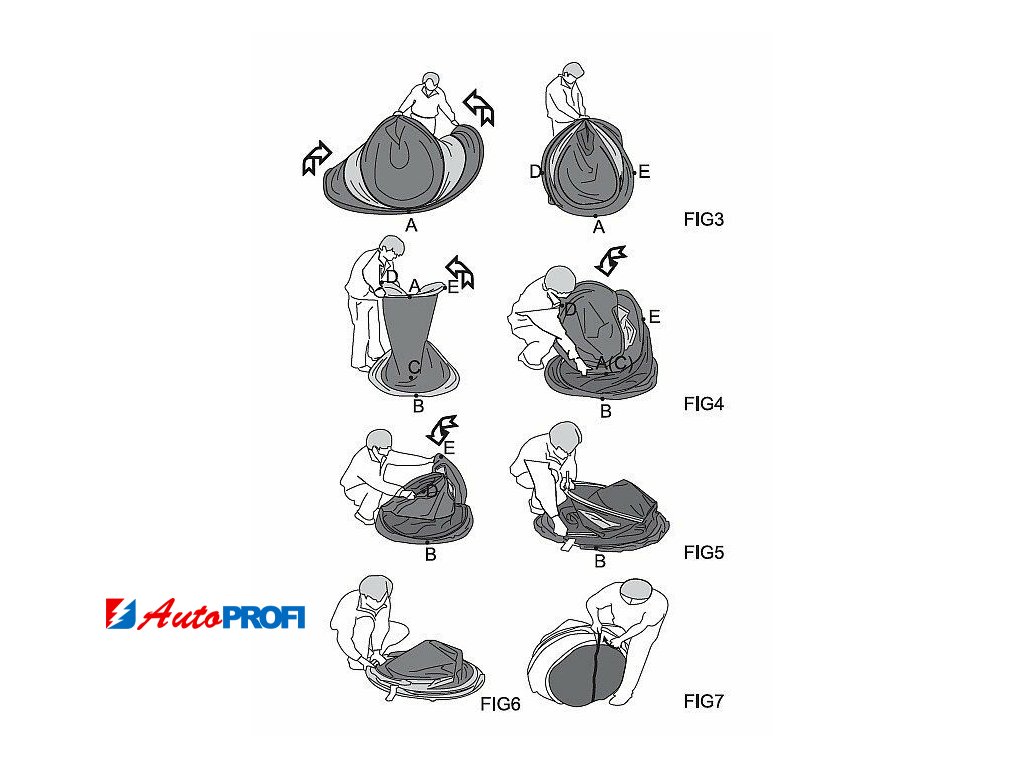 A
D
E
A
FIG3

D
A
E
C
B

D
E
A(C)
B
FIG4

E
D
B

B
FIG5

AutoPROFI

FIG6

FIG7