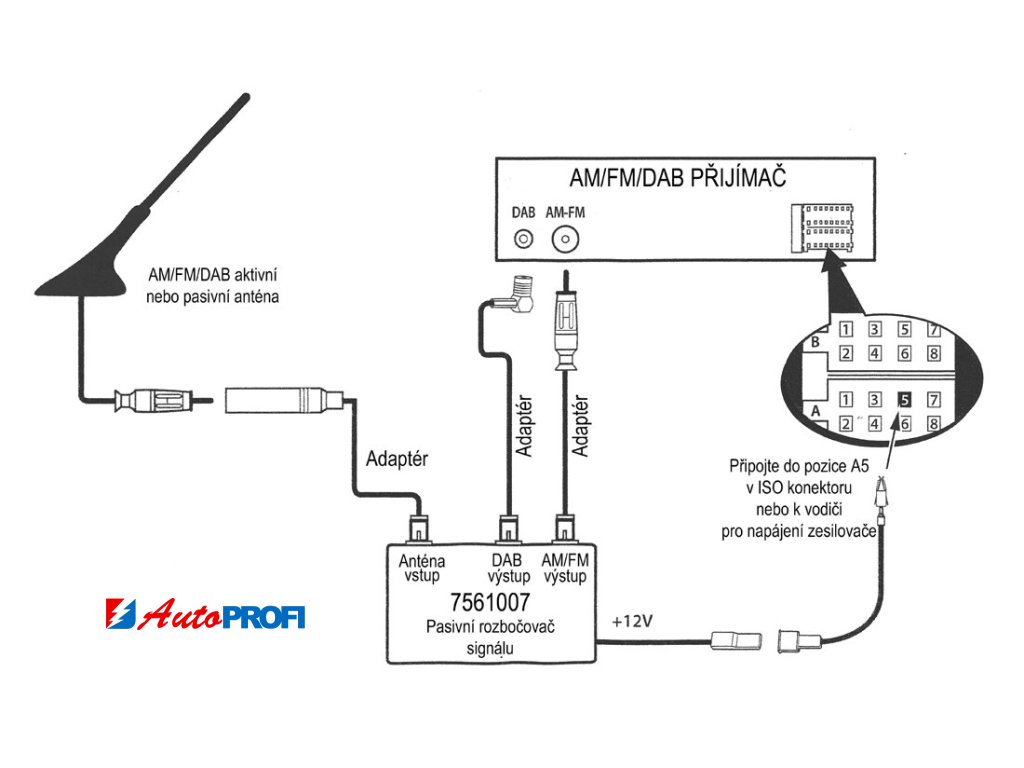 AM/FM/DAB PŘIJÍMAČ

DAB AM-FM

AM/FM/DAB aktivní nebo pasivní anténa

B
1 3 5 7
2 4 6 8

A
1 3 5 7
2 4 6 8

Adaptér

Adaptér

Adaptér

Připojte do pozice A5 v ISO konektoru nebo k vodiči pro napájení zesilovače

Anténa vstup

DAB výstup

AM/FM výstup

7561007
Pasivní rozbočovač signálu

+12V

AutoPROFI