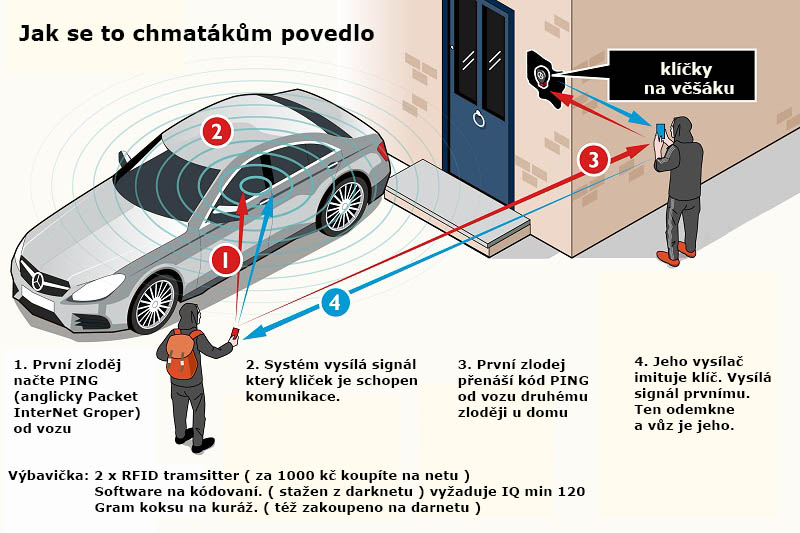 Jak se to chmatákům povedlo

klíčky na věšáku

2

1

3

4

1. První zloděj načte PING (anglicky Packet InterNet Groper) od vozu

2. Systém vysílá signál který klíček je schopen komunikace.

3. První zlodej přenáší kód PING od vozu druhému zloději u domu

4. Jeho vysílač imituje klíč. Vysílá signál prvnímu. Ten odemkne a vůz je jeho.

Výbavička: 2 x RFID tramsitter ( za 1000 kč koupíte na netu )
Software na kódovaní. ( stažen z darknetu ) vyžaduje IQ min 120
Gram koksu na kuráž. ( též zakoupeno na darnetu )