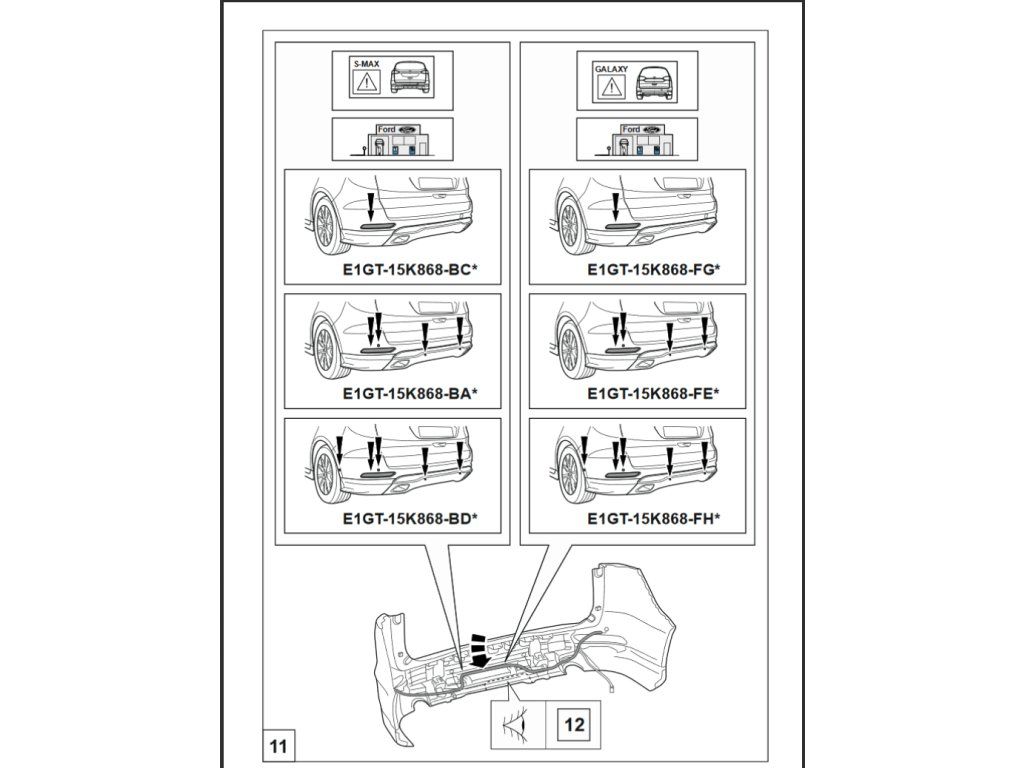 S-MAX

Ford

E1GT-15K868-BC*

E1GT-15K868-BA*

E1GT-15K868-BD*

GALAXY

Ford

E1GT-15K868-FG*

E1GT-15K868-FE*

E1GT-15K868-FH*

12

11