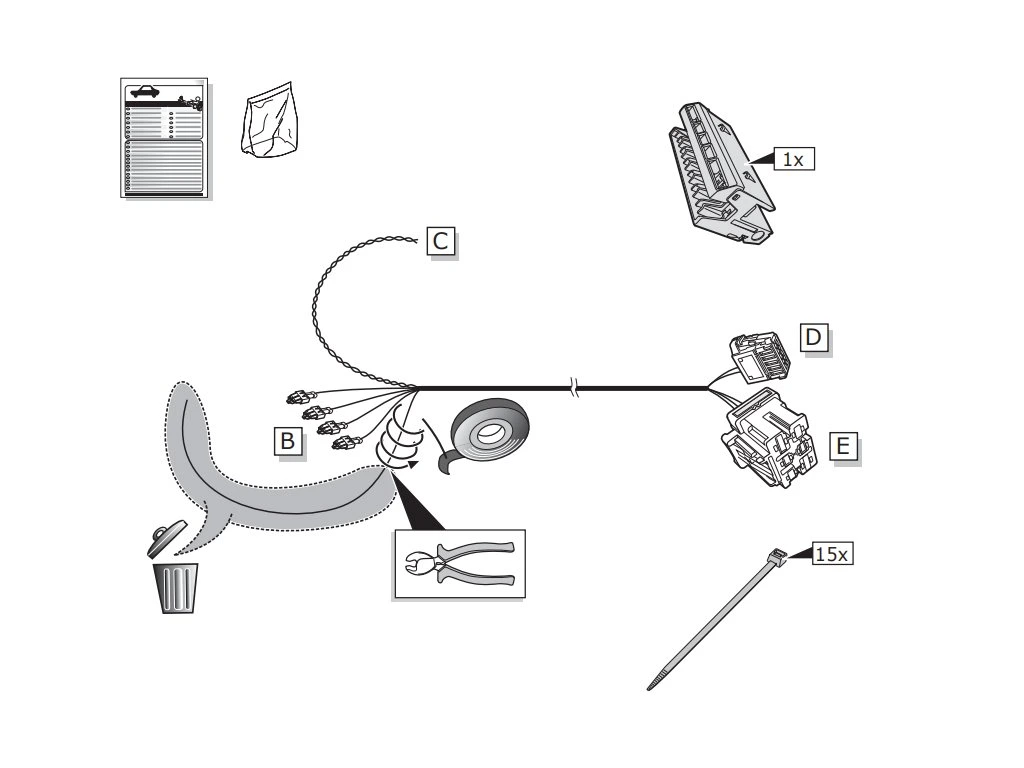 1x

C

D

B

E

15x