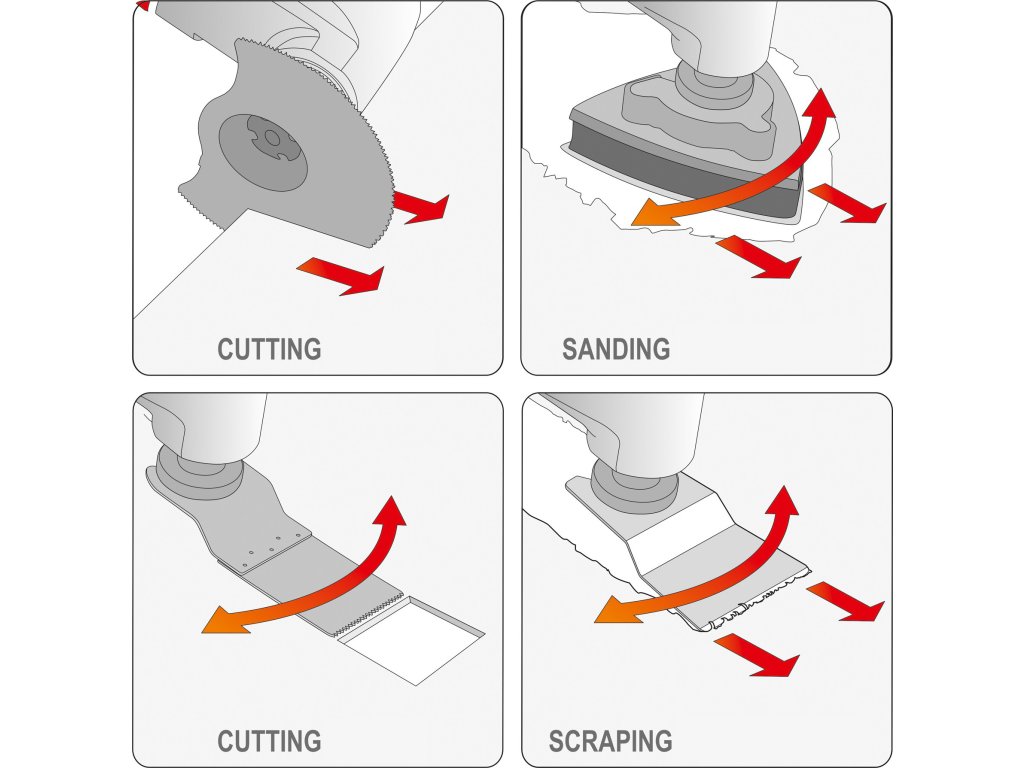 CUTTING

SANDING

CUTTING

SCRAPING