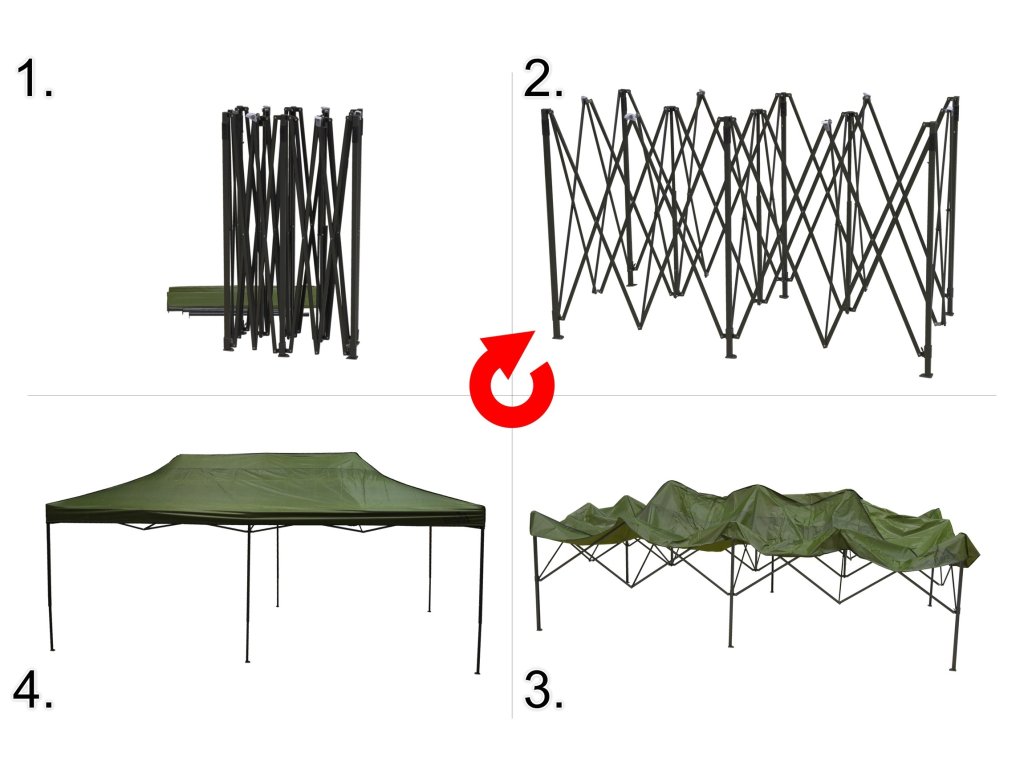 1.

2.

4.

3.