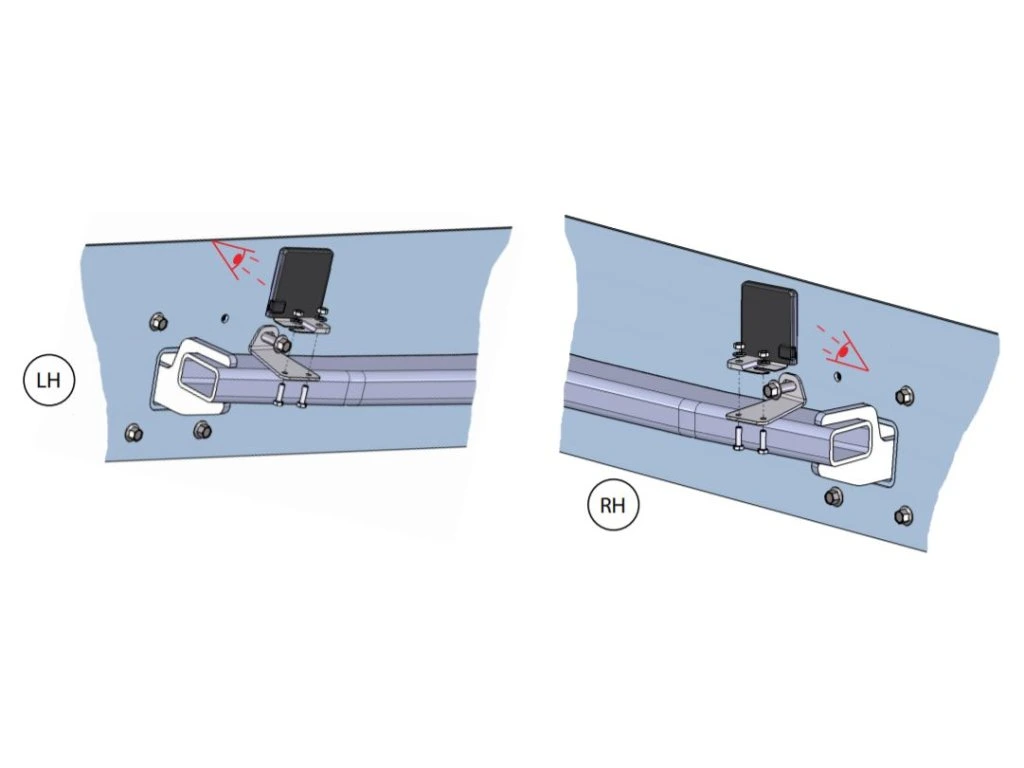 LH

RH