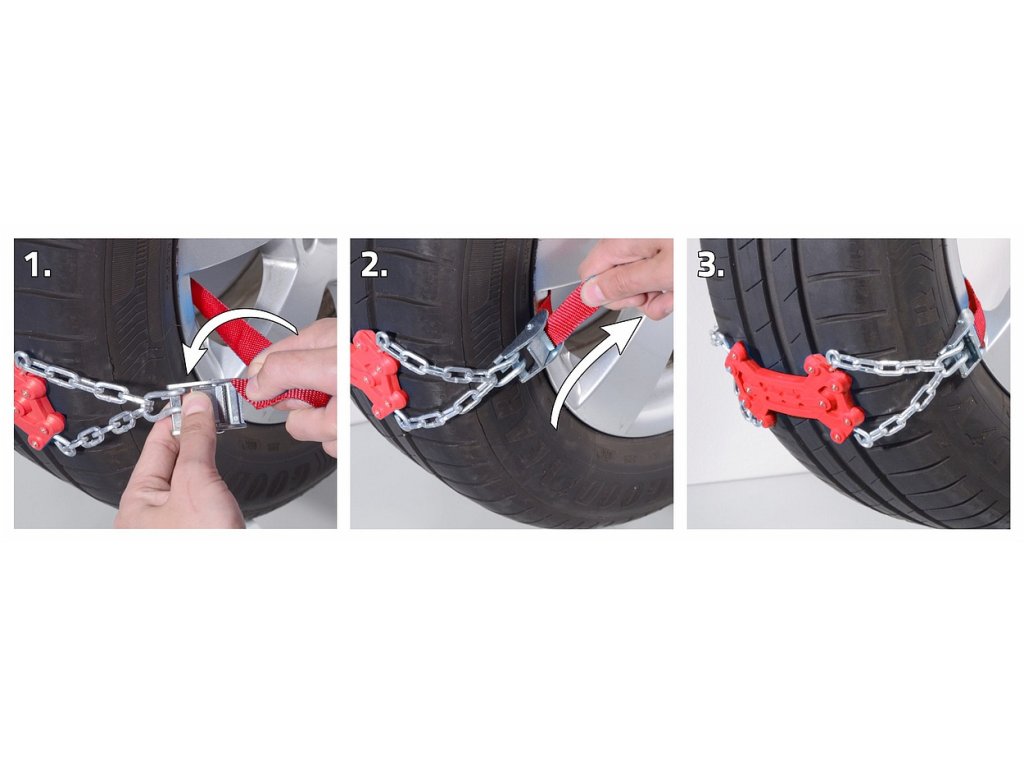 1.

2.

3.