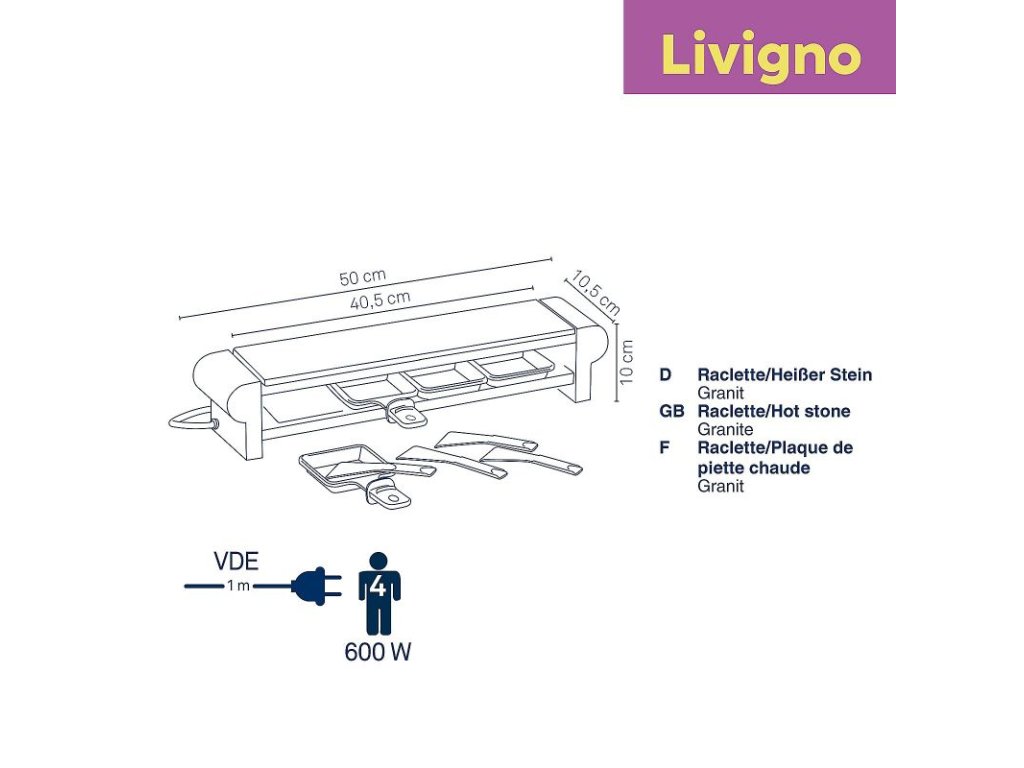 Livigno

50 cm
40,5 cm
10,5 cm
10 cm

D Raclette/Heißer Stein
Granit
GB Raclette/Hot stone
Granite
F Raclette/Plaque de piette chaude
Granit

VDE
1 m
4
600 W