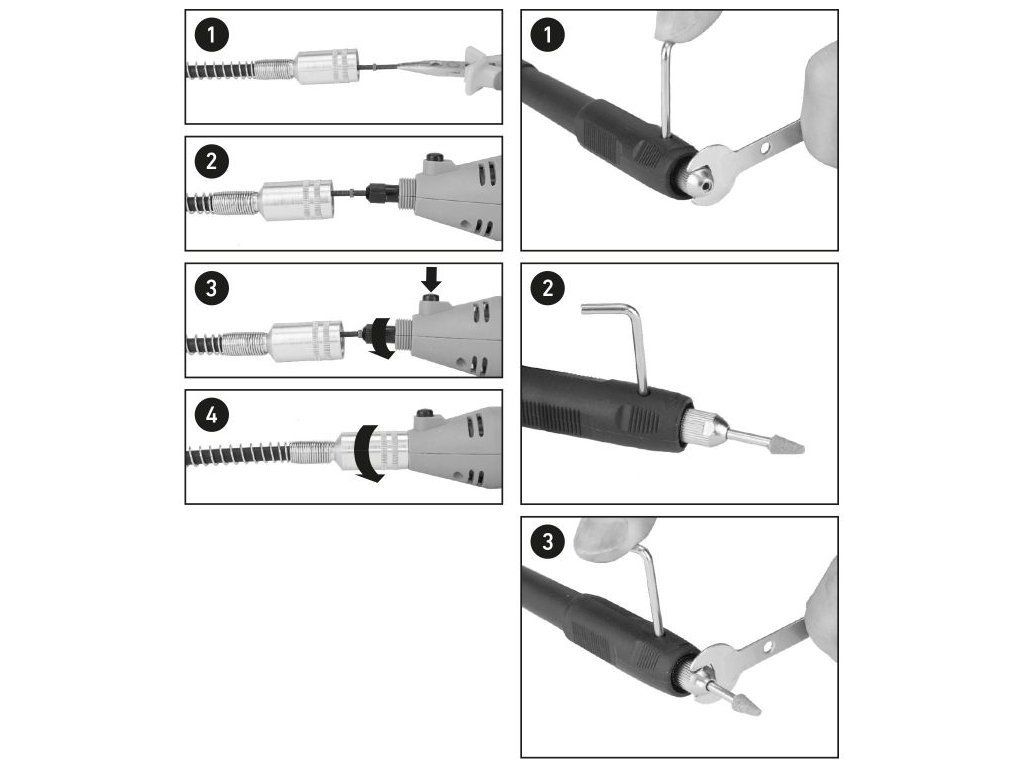 1
2
3
4
1
2
3