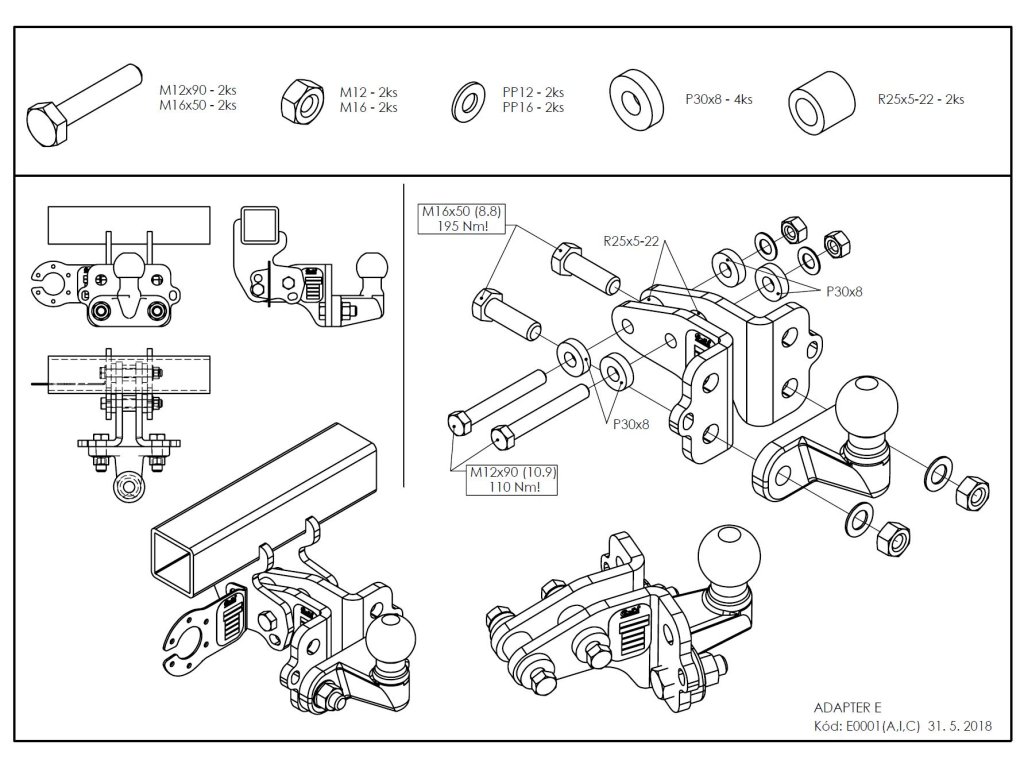 M12x90 - 2ks
M16x50 - 2ks

M12 - 2ks
M16 - 2ks

PP12 - 2ks
PP16 - 2ks

P30x8 - 4ks

R25x5-22 - 2ks

M16x50 (8.8)
195 Nm!

R25x5-22

P30x8

P30x8

M12x90 (10.9)
110 Nm!

ADAPTER E
Kód: E0001(A,I,C) 31. 5. 2018