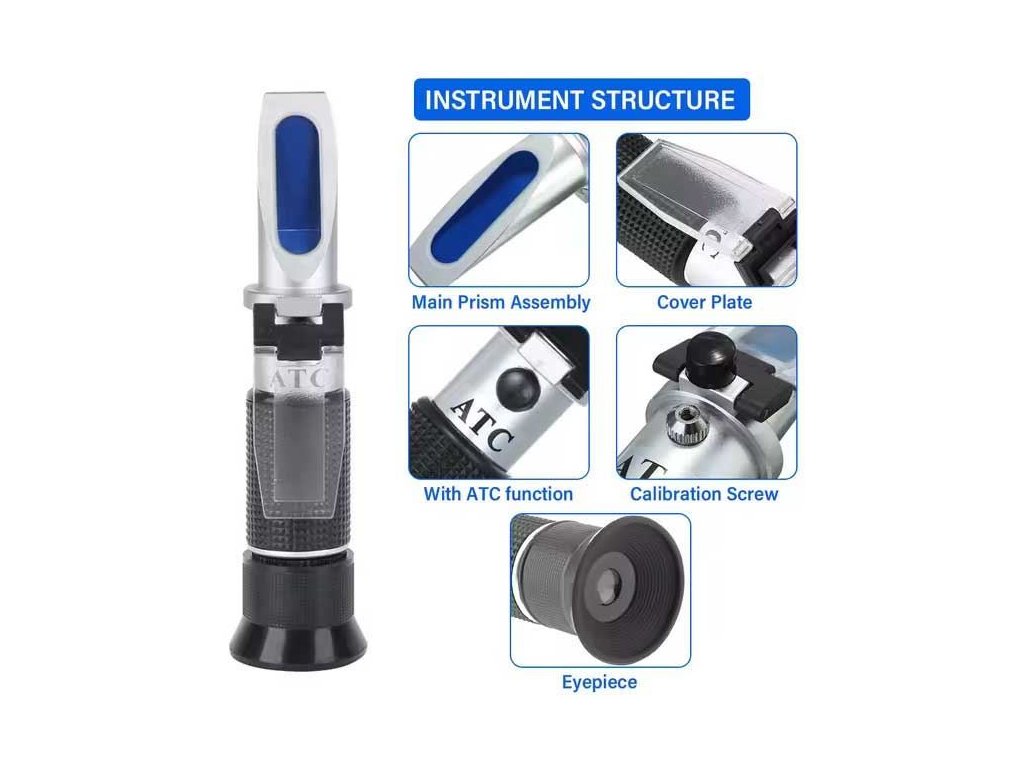 ATC

INSTRUMENT STRUCTURE

Main Prism Assembly

Cover Plate

ATC

With ATC function

Calibration Screw

Eyepiece