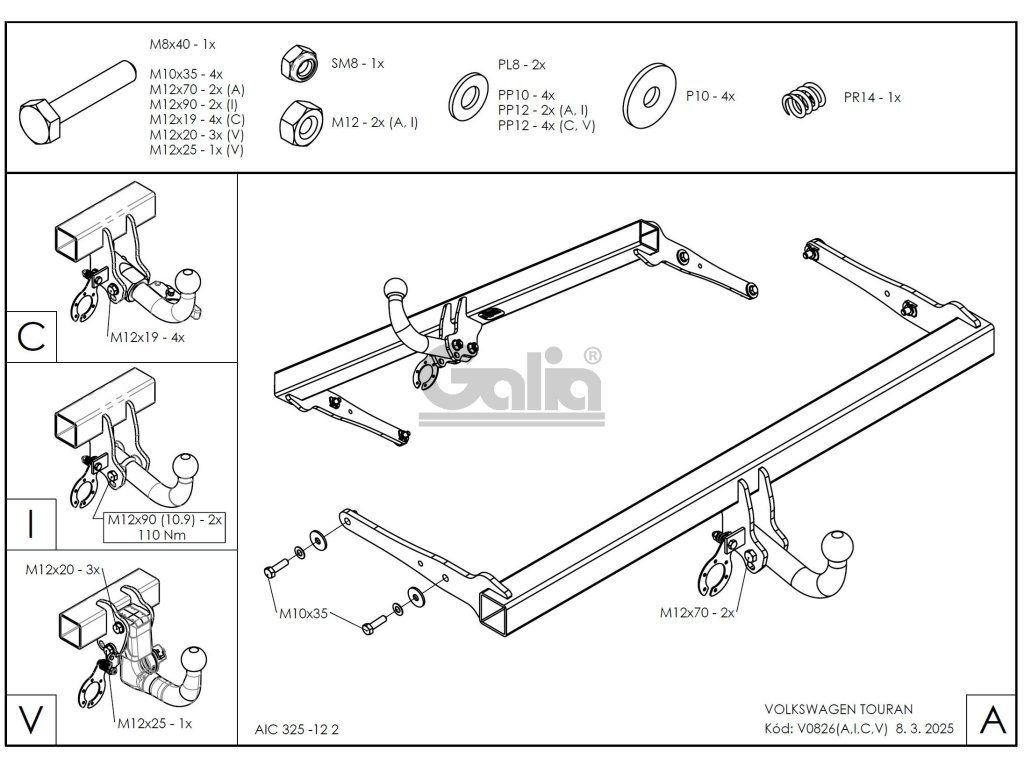 M8x40 - 1x

M10x35 - 4x
M12x70 - 2x (A)
M12x90 - 2x (I)
M12x19 - 4x (C)
M12x20 - 3x (V)
M12x25 - 1x (V)

SM8 - 1x

M12 - 2x (A, I)

PL8 - 2x

PP10 - 4x
PP12 - 2x (A, I)
PP12 - 4x (C, V)

P10 - 4x

PR14 - 1x

C

M12x19 - 4x

I

M12x90 (10.9) - 2x
110 Nm

M12x20 - 3x

V

M12x25 - 1x

Galia®

M10x35

M12x70 - 2x

AIC 325 -12 2

VOLKSWAGEN TOURAN
Kód: V0826(A,I,C,V) 8. 3. 2025

A