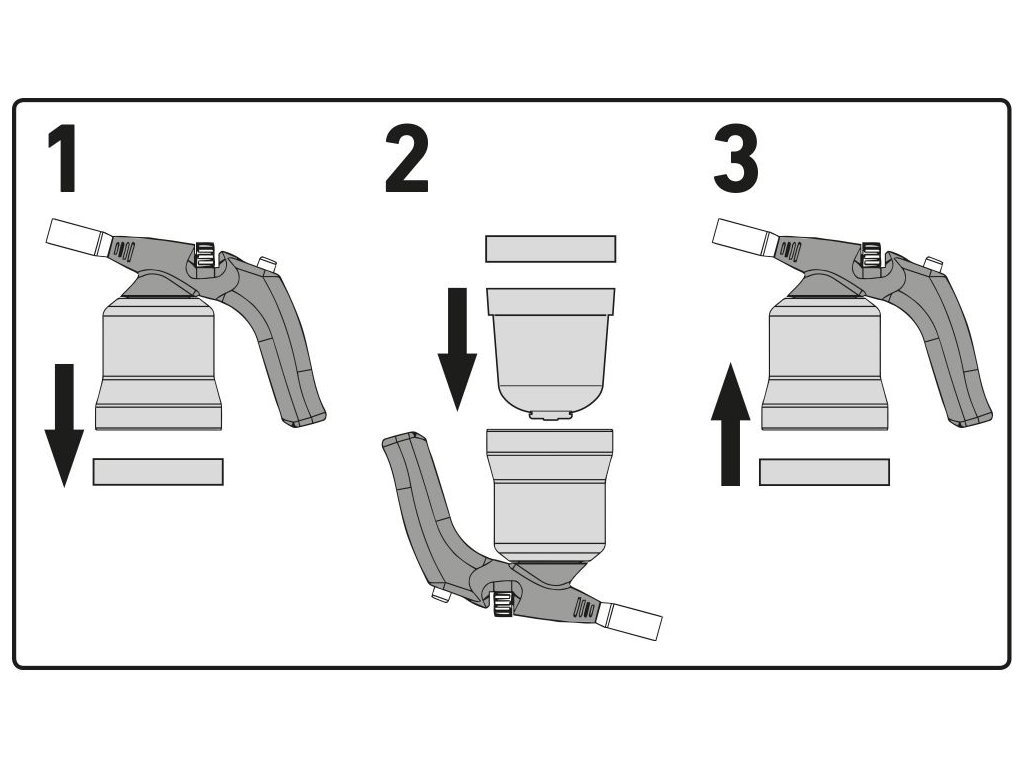 1

2

3