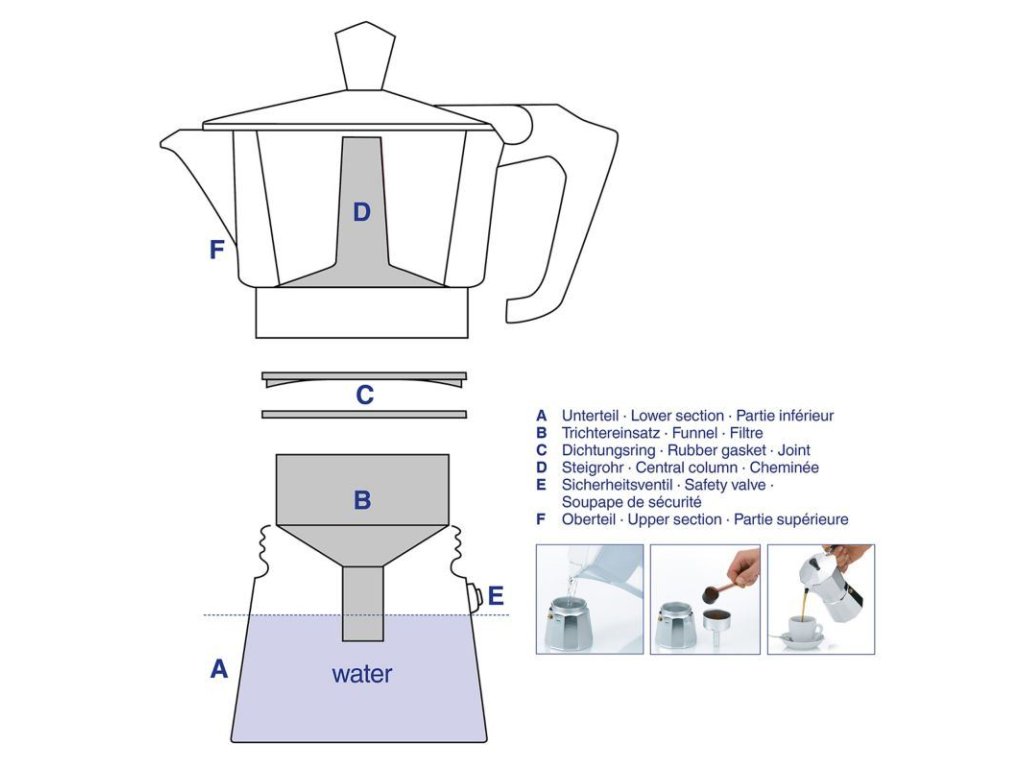 D

F

C

B

E

A

water

A Unterteil · Lower section · Partie inférieur
B Trichtereinsatz · Funnel · Filtre
C Dichtungsring · Rubber gasket · Joint
D Steigrohr · Central column · Cheminée
E Sicherheitsventil · Safety valve · Soupape de sécurité
F Oberteil · Upper section · Partie supérieure