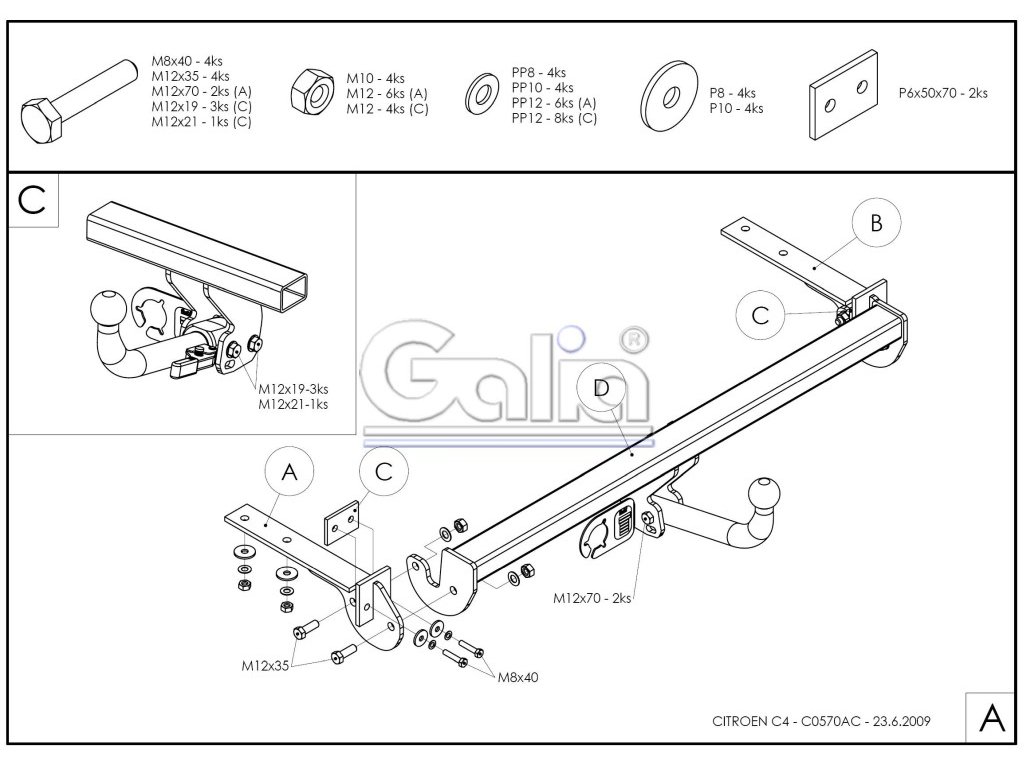 M8x40 - 4ks
M12x35 - 4ks
M12x70 - 2ks (A)
M12x19 - 3ks (C)
M12x21 - 1ks (C)

M10 - 4ks
M12 - 6ks (A)
M12 - 4ks (C)

PP8 - 4ks
PP10 - 4ks
PP12 - 6ks (A)
PP12 - 8ks (C)

P8 - 4ks
P10 - 4ks

P6x50x70 - 2ks

C

M12x19-3ks
M12x21-1ks

Galia®

B

C

D

A

C

M12x70 - 2ks

M12x35

M8x40

CITROEN C4 - C0570AC - 23.6.2009

A