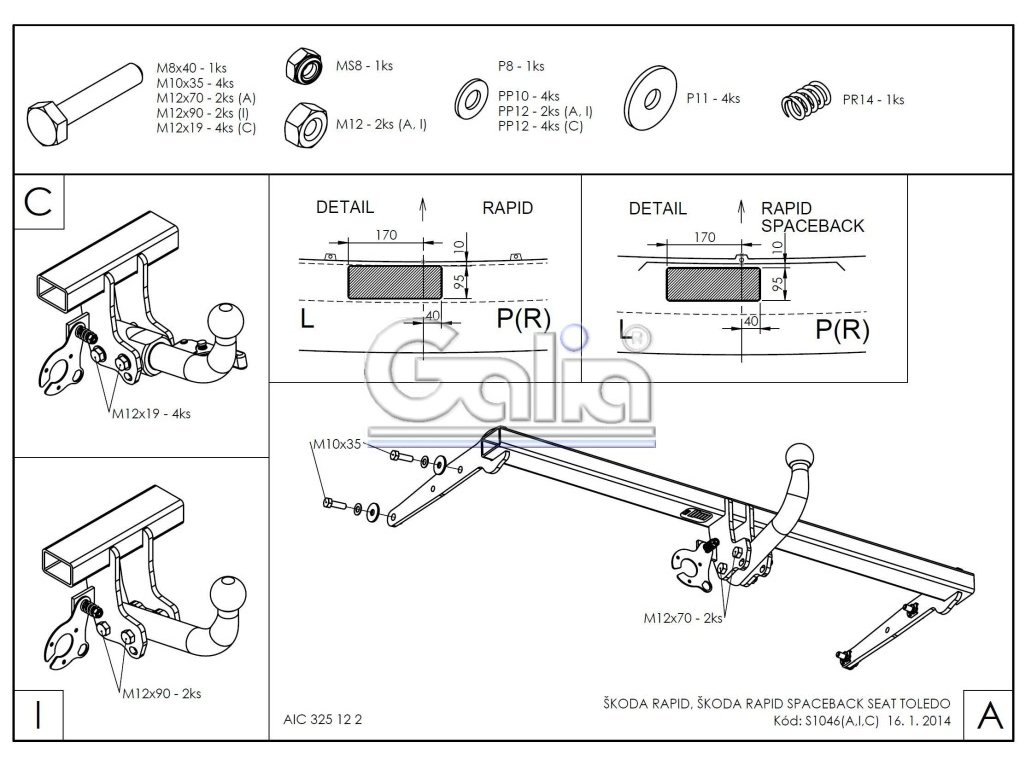 M8x40 - 1ks
M10x35 - 4ks
M12x70 - 2ks (A)
M12x90 - 2ks (I)
M12x19 - 4ks (C)

MS8 - 1ks

M12 - 2ks (A, I)

P8 - 1ks

PP10 - 4ks
PP12 - 2ks (A, I)
PP12 - 4ks (C)

P11 - 4ks

PR14 - 1ks

C

M12x19 - 4ks

DETAIL RAPID

170
10
95
40
L P(R)

DETAIL RAPID SPACEBACK

170
10
95
40
L P(R)

Galia

M10x35

M12x70 - 2ks

I

M12x90 - 2ks

AIC 325 12 2

ŠKODA RAPID, ŠKODA RAPID SPACEBACK SEAT TOLEDO
Kód: S1046(A,I,C) 16. 1. 2014

A