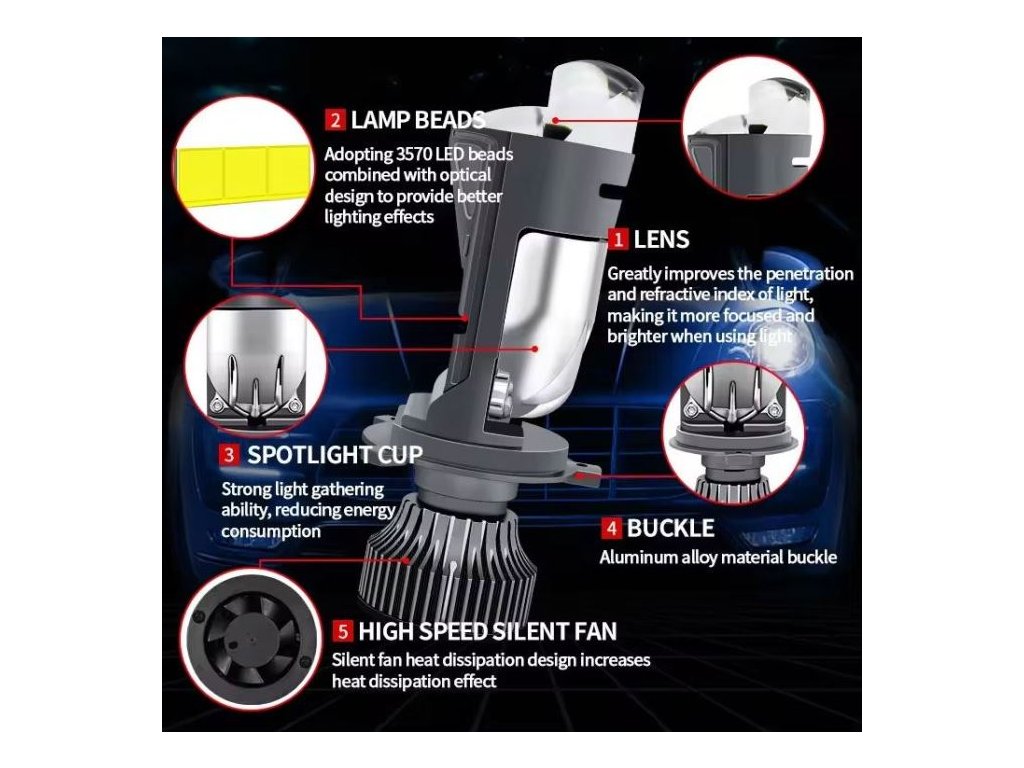 2 LAMP BEADS

Adopting 3570 LED beads combined with optical design to provide better lighting effects

1 LENS

Greatly improves the penetration and refractive index of light, making it more focused and brighter when using light

3 SPOTLIGHT CUP

Strong light gathering ability, reducing energy consumption

4 BUCKLE

Aluminum alloy material buckle

5 HIGH SPEED SILENT FAN

Silent fan heat dissipation design increases heat dissipation effect