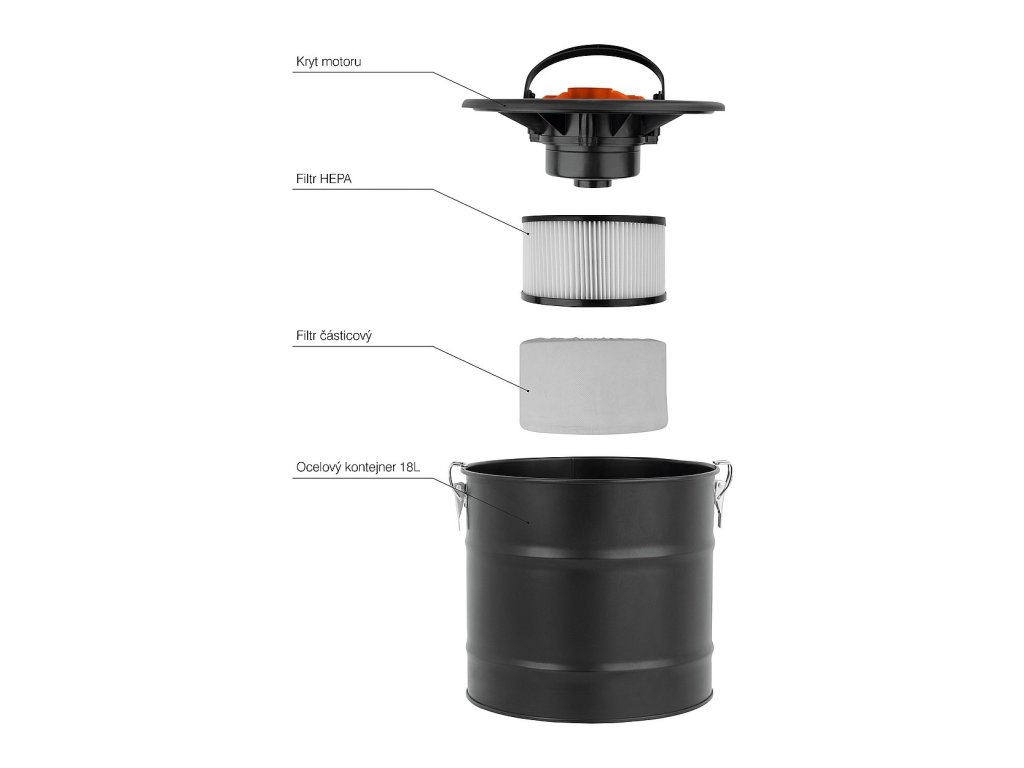 Kryt motoru

Filtr HEPA

Filtr částicový

Ocelový kontejner 18L