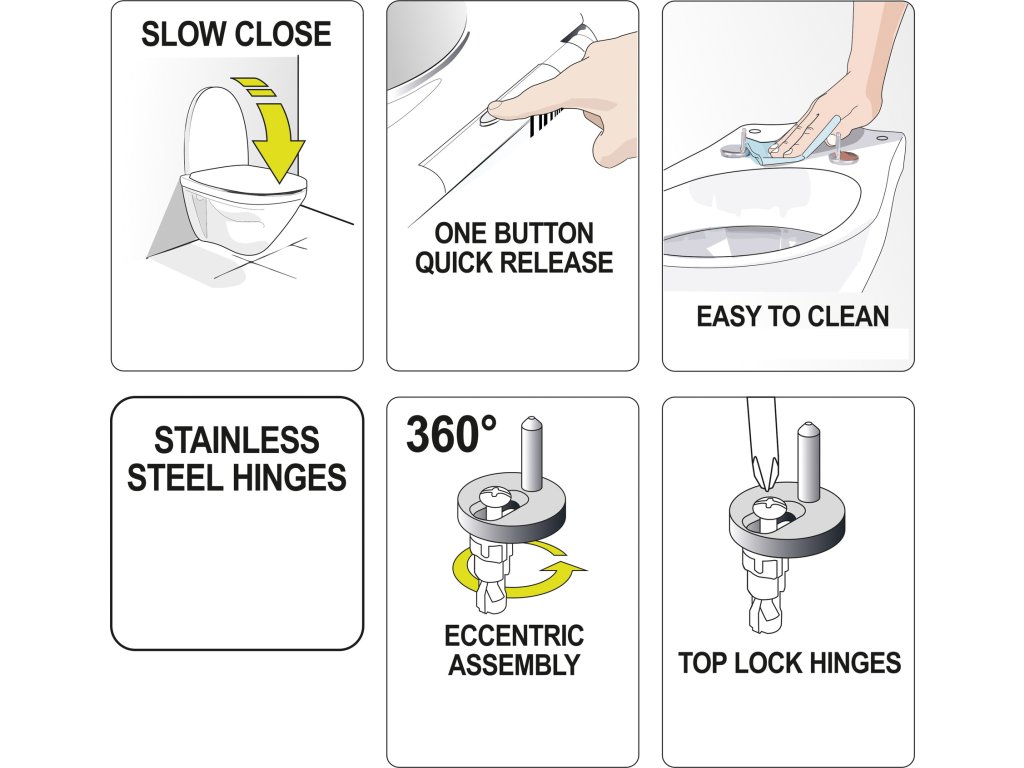 SLOW CLOSE

ONE BUTTON QUICK RELEASE

EASY TO CLEAN

STAINLESS STEEL HINGES

360°

ECCENTRIC ASSEMBLY

TOP LOCK HINGES