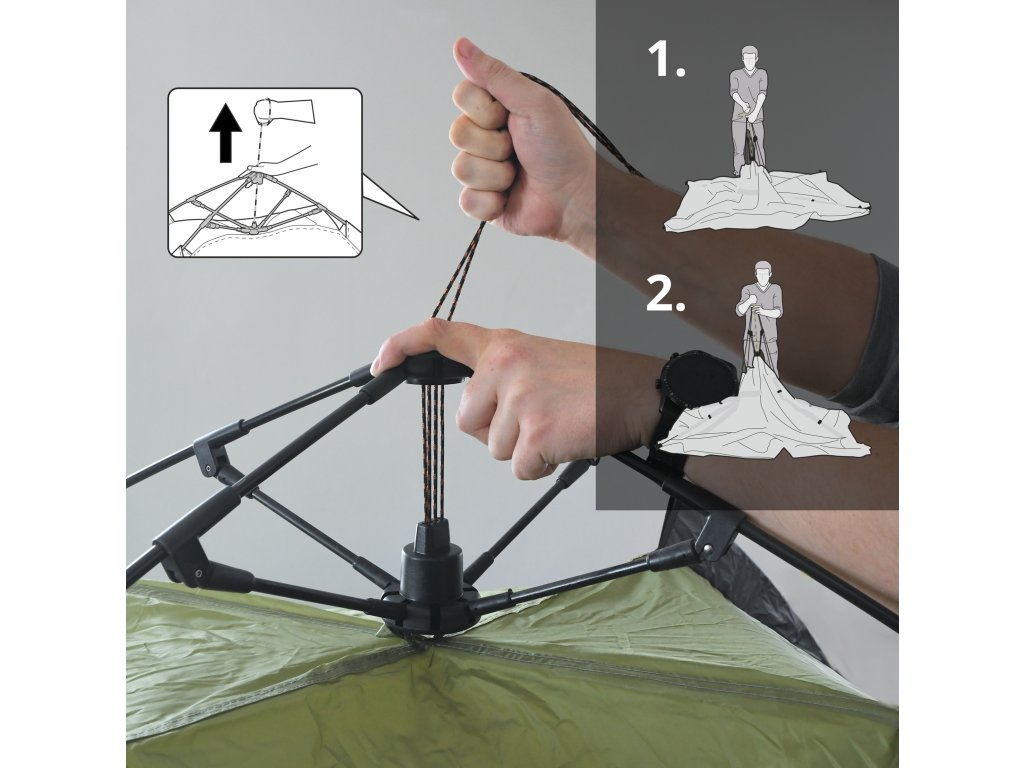 1.

2.