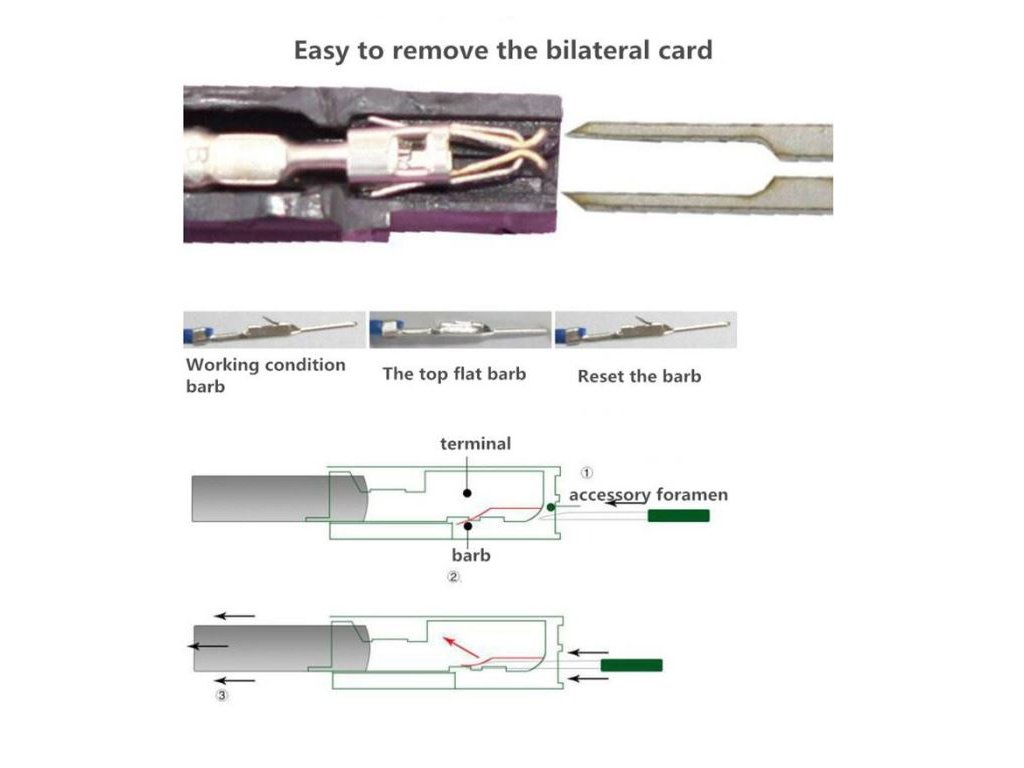 Easy to remove the bilateral card

Working condition barb

The top flat barb

Reset the barb

terminal

①

accessory foramen

barb

②

③