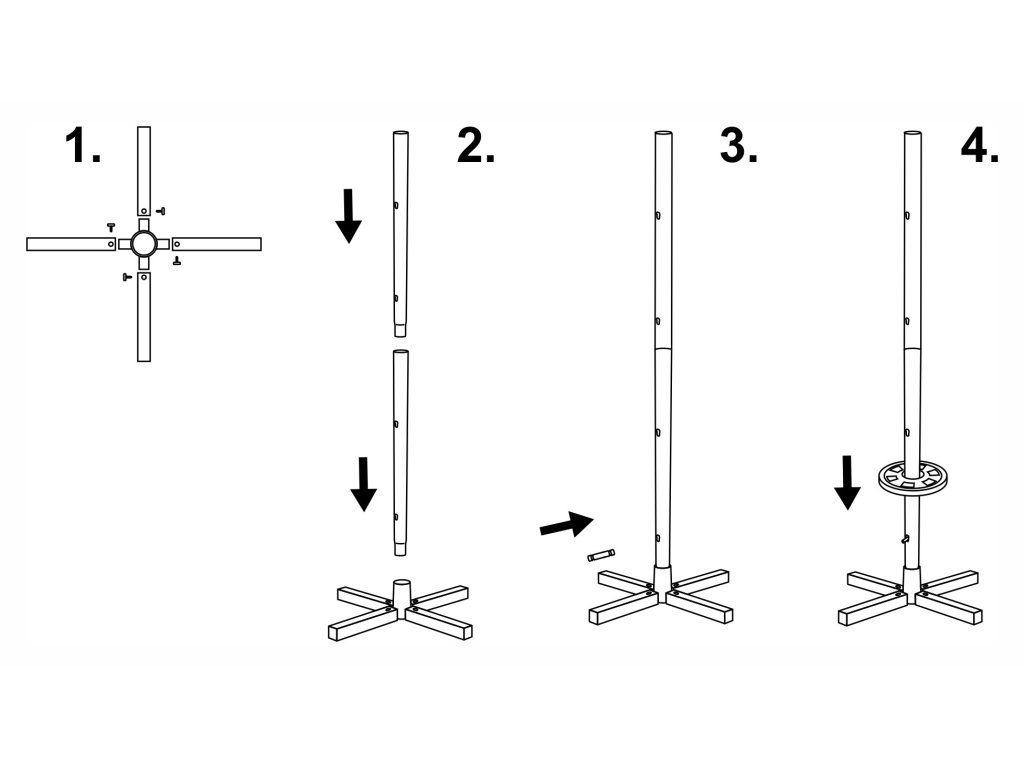 1.
2.
3.
4.