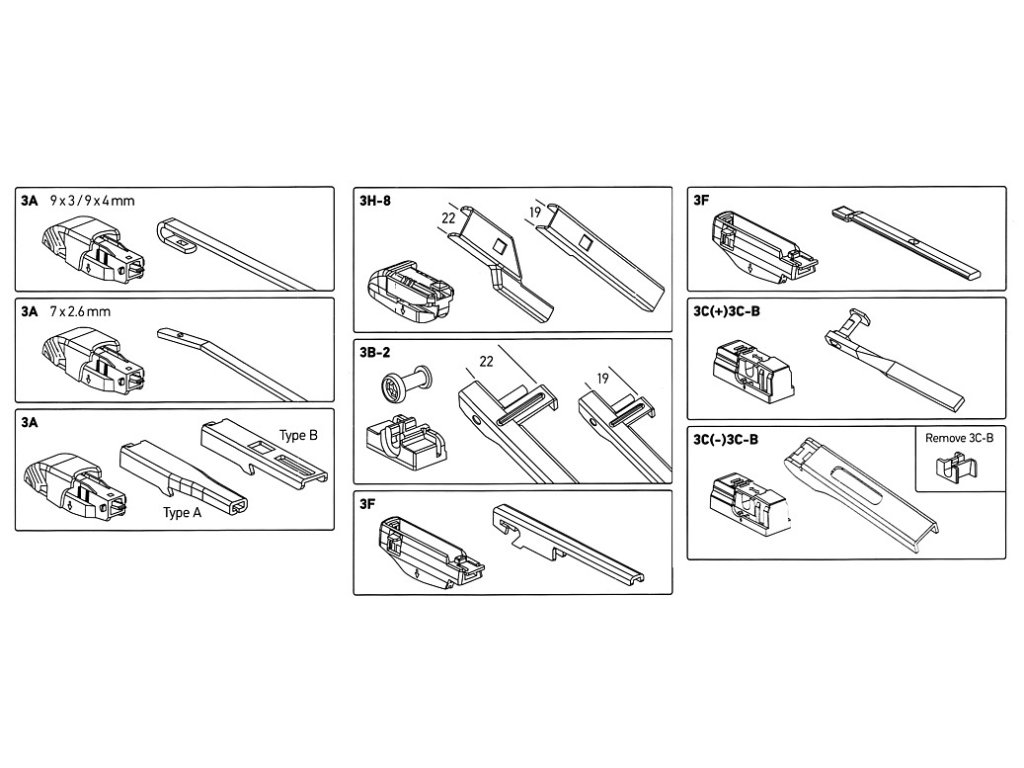 3A 9 x 3 / 9 x 4 mm

3A 7 x 2.6 mm

3A

Type B

Type A

3H-8

22

19

3B-2

22

19

3F

3F

3C(+)3C-B

3C(-)3C-B

Remove 3C-B