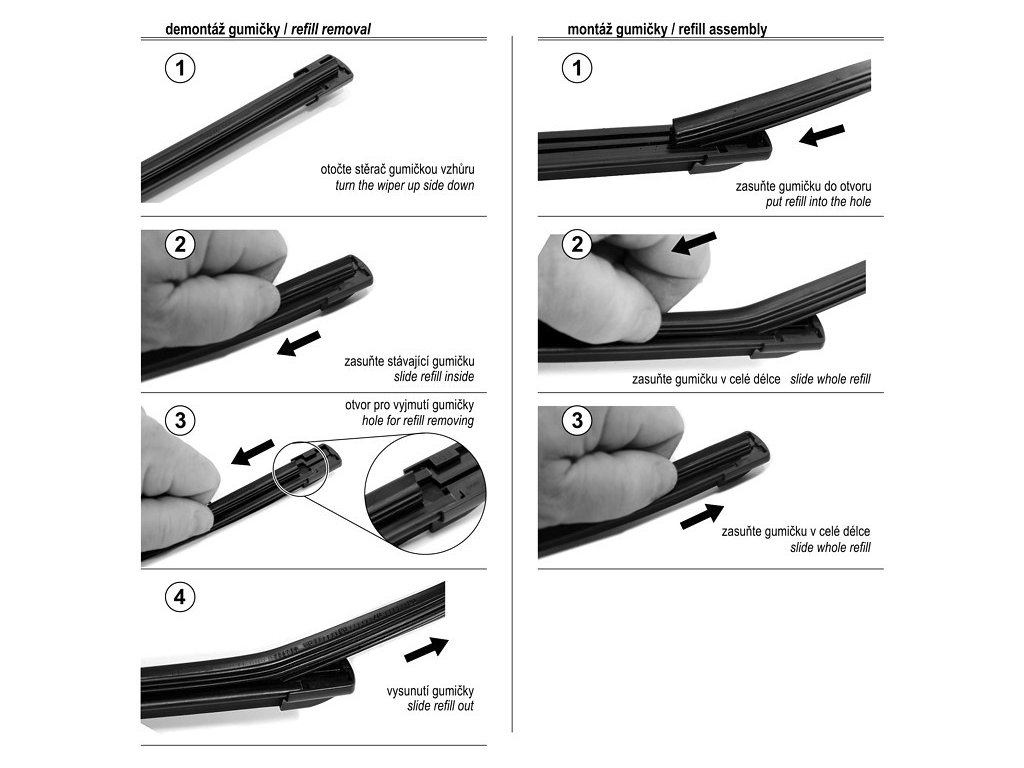 demontáž gumičky / refill removal

1

otočte stěrač gumičkou vzhůru
turn the wiper up side down

2

zasuňte stávající gumičku
slide refill inside

3

otvor pro vyjmutí gumičky
hole for refill removing

4

vysunutí gumičky
slide refill out

montáž gumičky / refill assembly

1

zasuňte gumičku do otvoru
put refill into the hole

2

zasuňte gumičku v celé délce slide whole refill

3

zasuňte gumičku v celé délce
slide whole refill