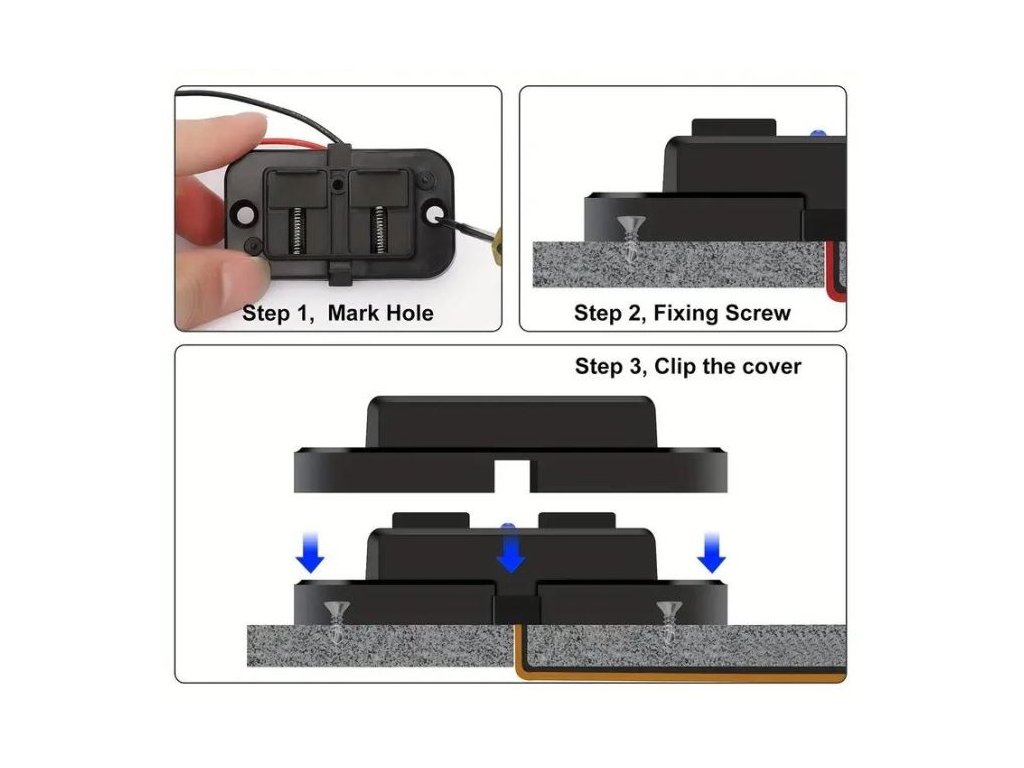 Step 1, Mark Hole

Step 2, Fixing Screw

Step 3, Clip the cover